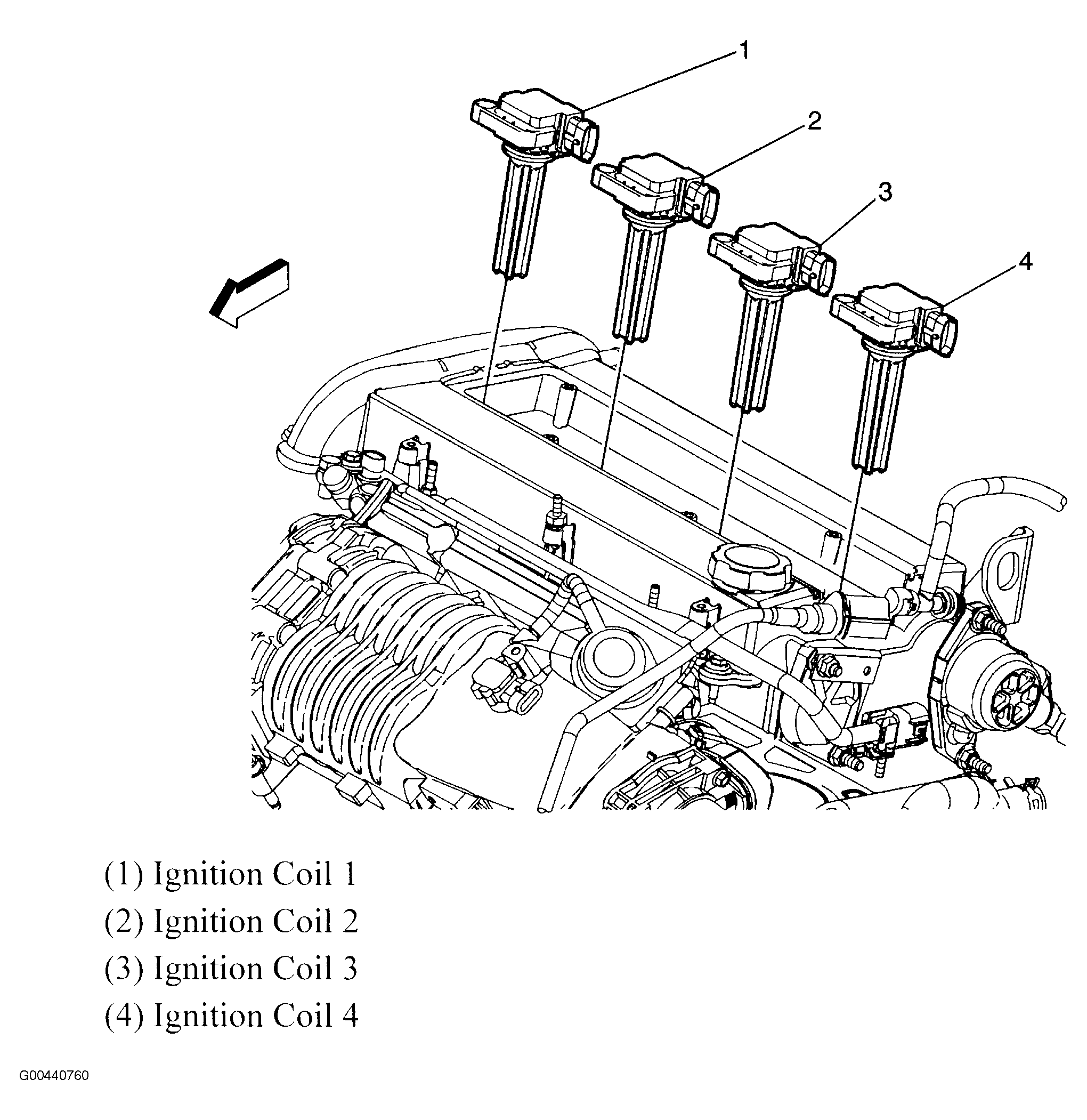 1
2
3
4

(1) Ignition Coil 1
(2) Ignition Coil 2
(3) Ignition Coil 3
(4) Ignition Coil 4

G00440760