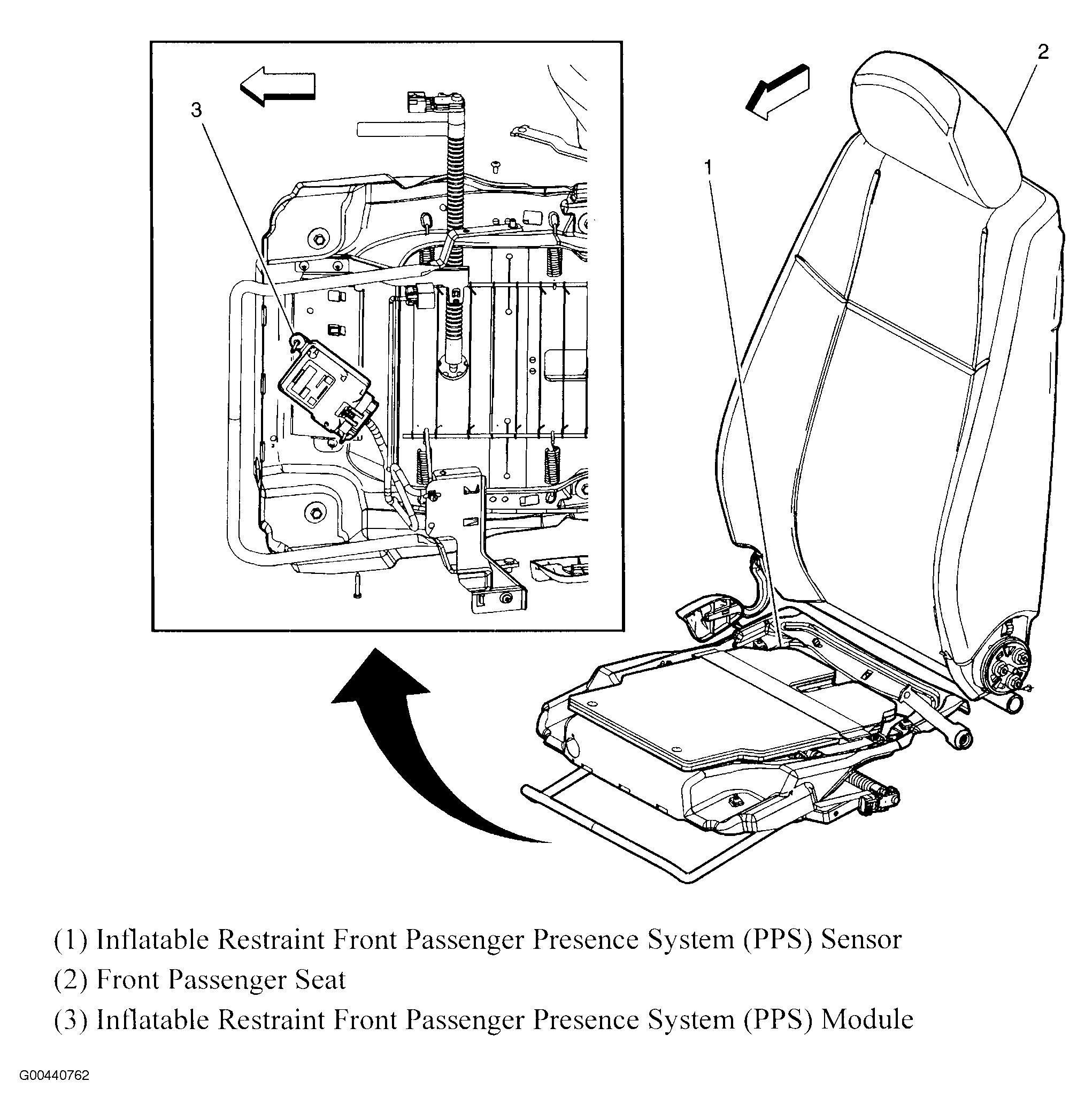 3

2

1

(1) Inflatable Restraint Front Passenger Presence System (PPS) Sensor

(2) Front Passenger Seat

(3) Inflatable Restraint Front Passenger Presence System (PPS) Module

G00440762