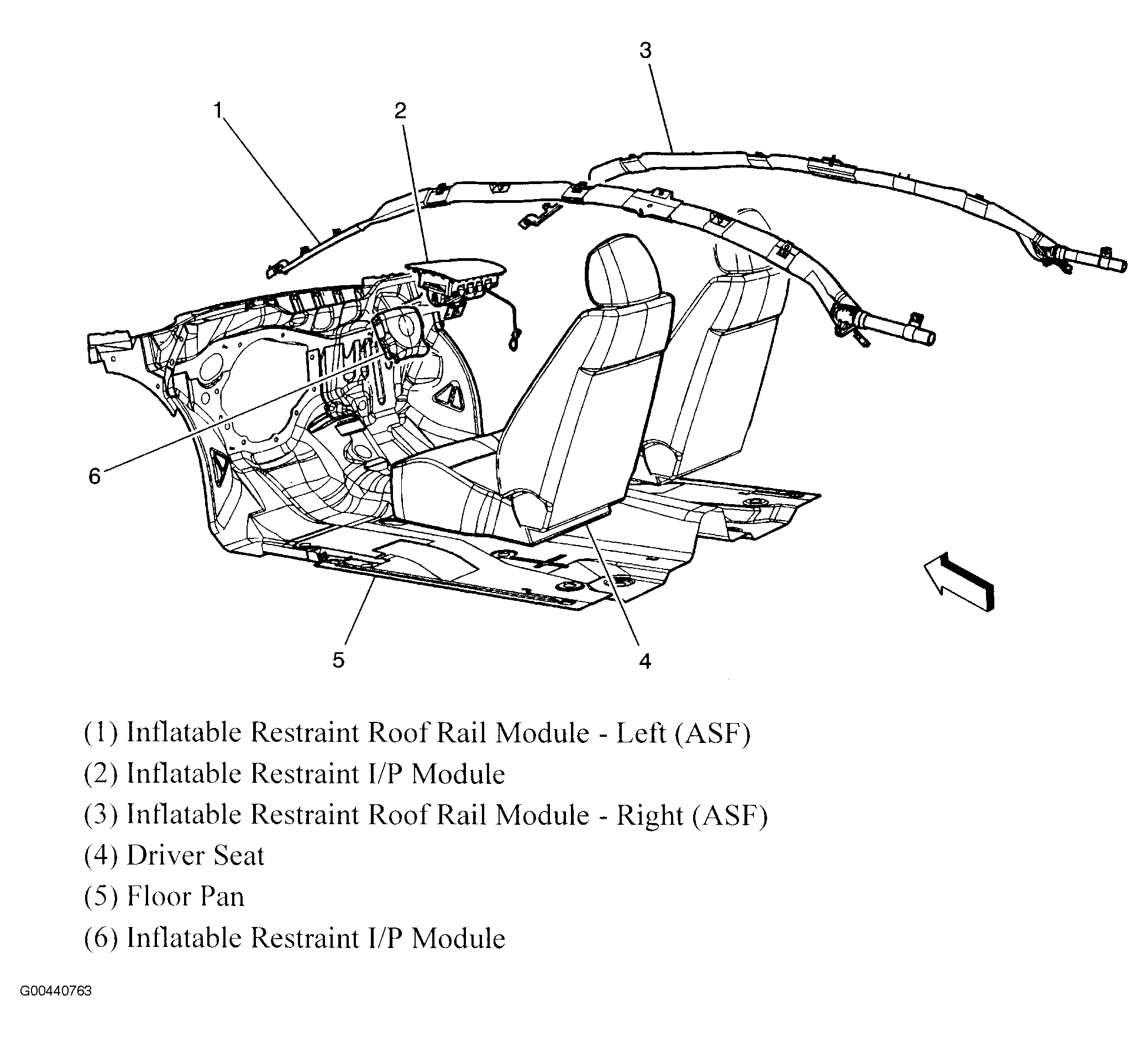 3
1
2
6
5
4

(1) Inflatable Restraint Roof Rail Module - Left (ASF)
(2) Inflatable Restraint I/P Module
(3) Inflatable Restraint Roof Rail Module - Right (ASF)
(4) Driver Seat
(5) Floor Pan
(6) Inflatable Restraint I/P Module

G00440763