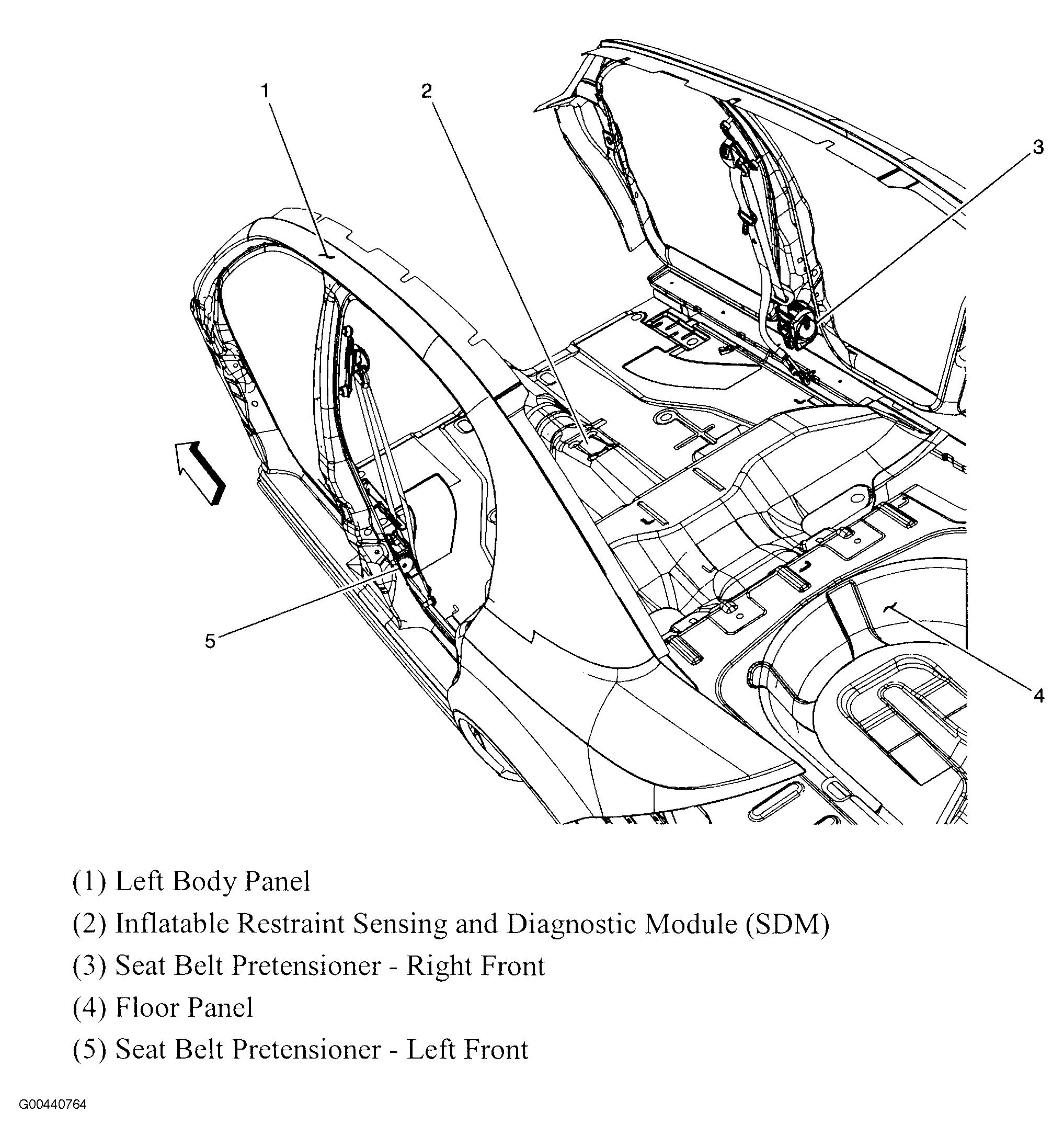 1
2
3
5
4

(1) Left Body Panel

(2) Inflatable Restraint Sensing and Diagnostic Module (SDM)

(3) Seat Belt Pretensioner - Right Front

(4) Floor Panel

(5) Seat Belt Pretensioner - Left Front

G00440764