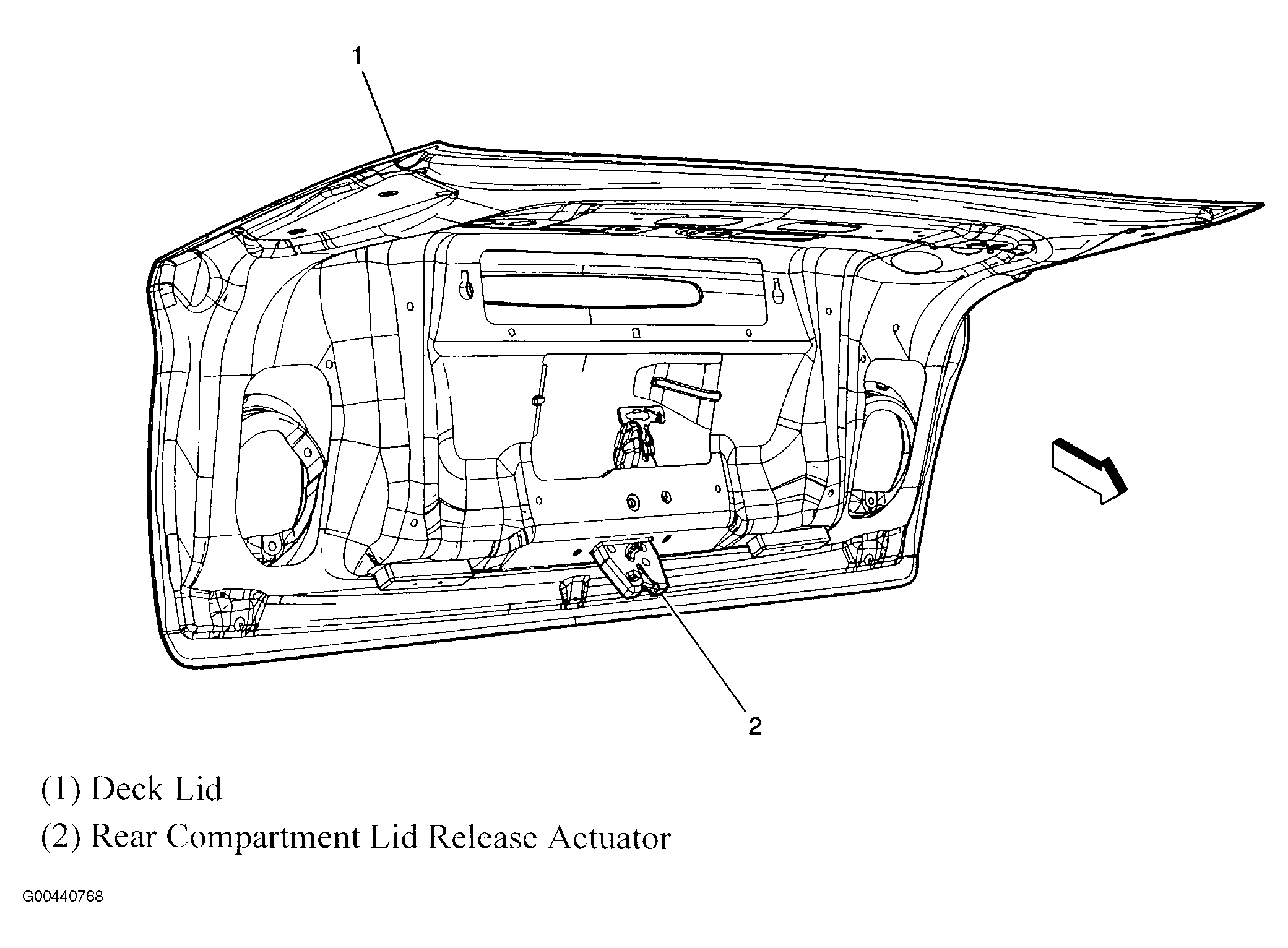 1

2

(1) Deck Lid
(2) Rear Compartment Lid Release Actuator

G00440768