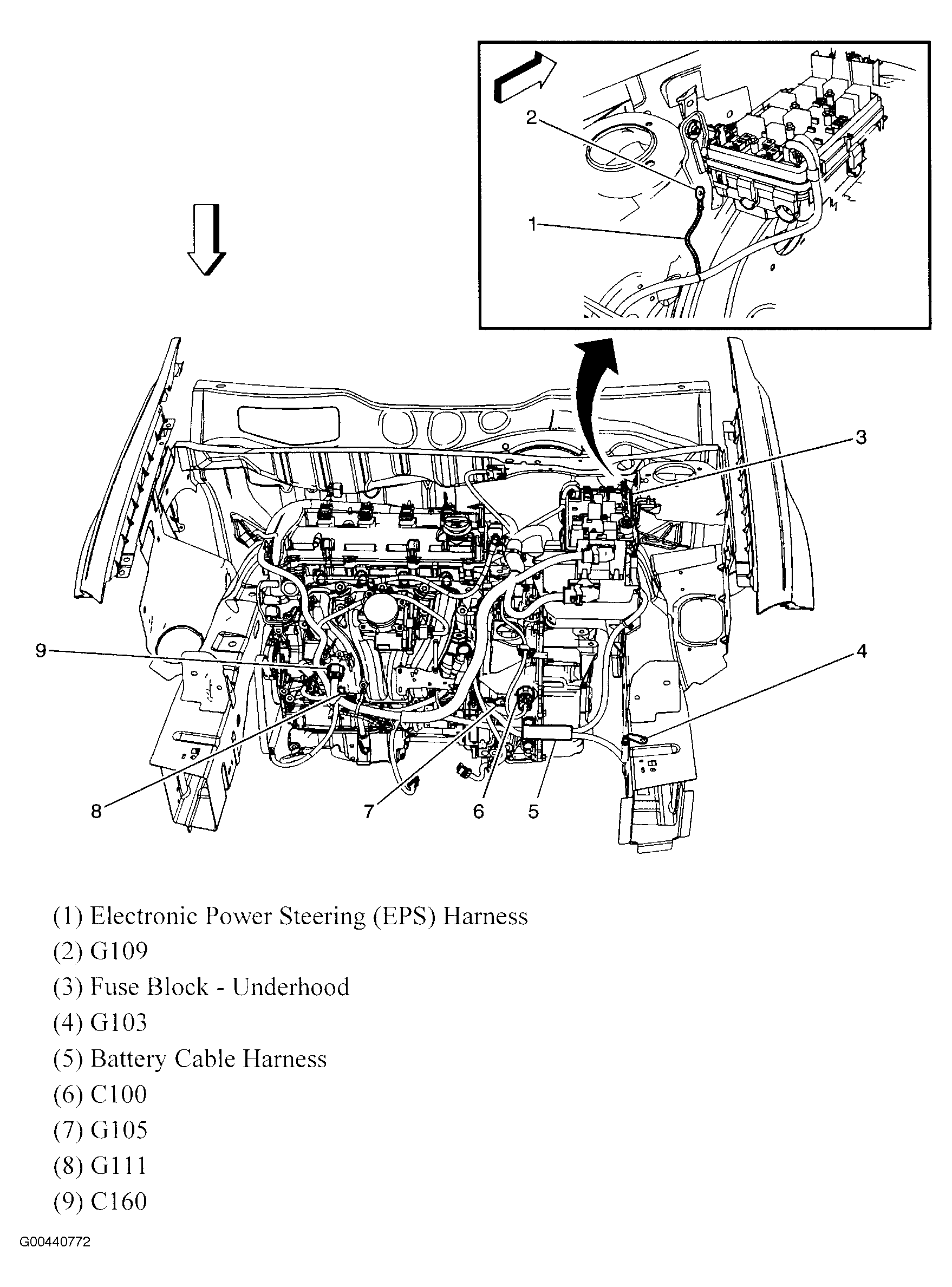 2

1

3

9

4

8

7

6

5

(1) Electronic Power Steering (EPS) Harness

(2) G109

(3) Fuse Block - Underhood

(4) G103

(5) Battery Cable Harness

(6) C100

(7) G105

(8) G111

(9) C160

G00440772