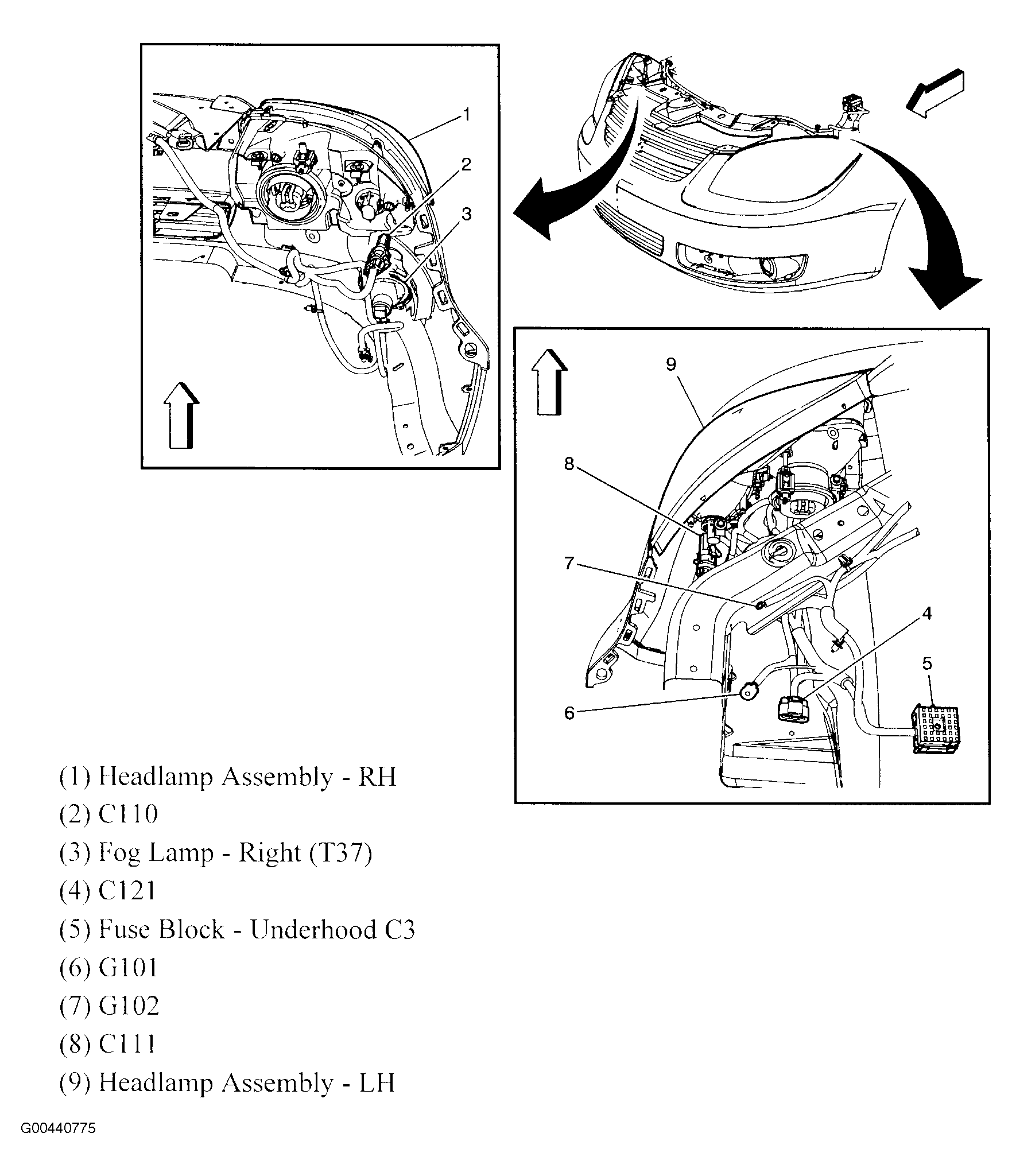 1
2
3

9
8
7
4
5
6

(1) Headlamp Assembly - RH
(2) C110
(3) Fog Lamp - Right (T37)
(4) C121
(5) Fuse Block - Underhood C3
(6) G101
(7) G102
(8) C111
(9) Headlamp Assembly - LH

G00440775