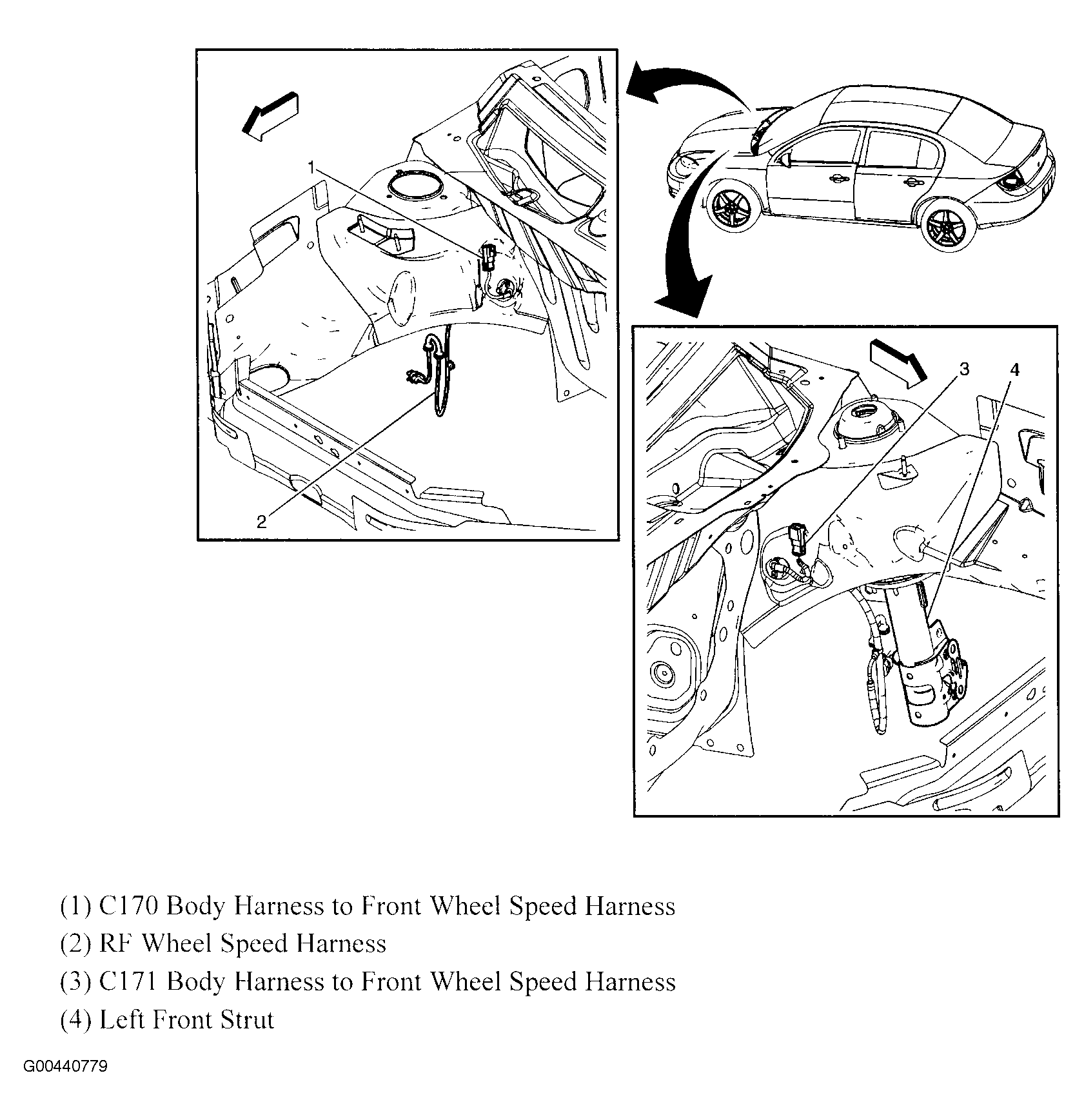 1

2

3

4

(1) C170 Body Harness to Front Wheel Speed Harness

(2) RF Wheel Speed Harness

(3) C171 Body Harness to Front Wheel Speed Harness

(4) Left Front Strut

G00440779