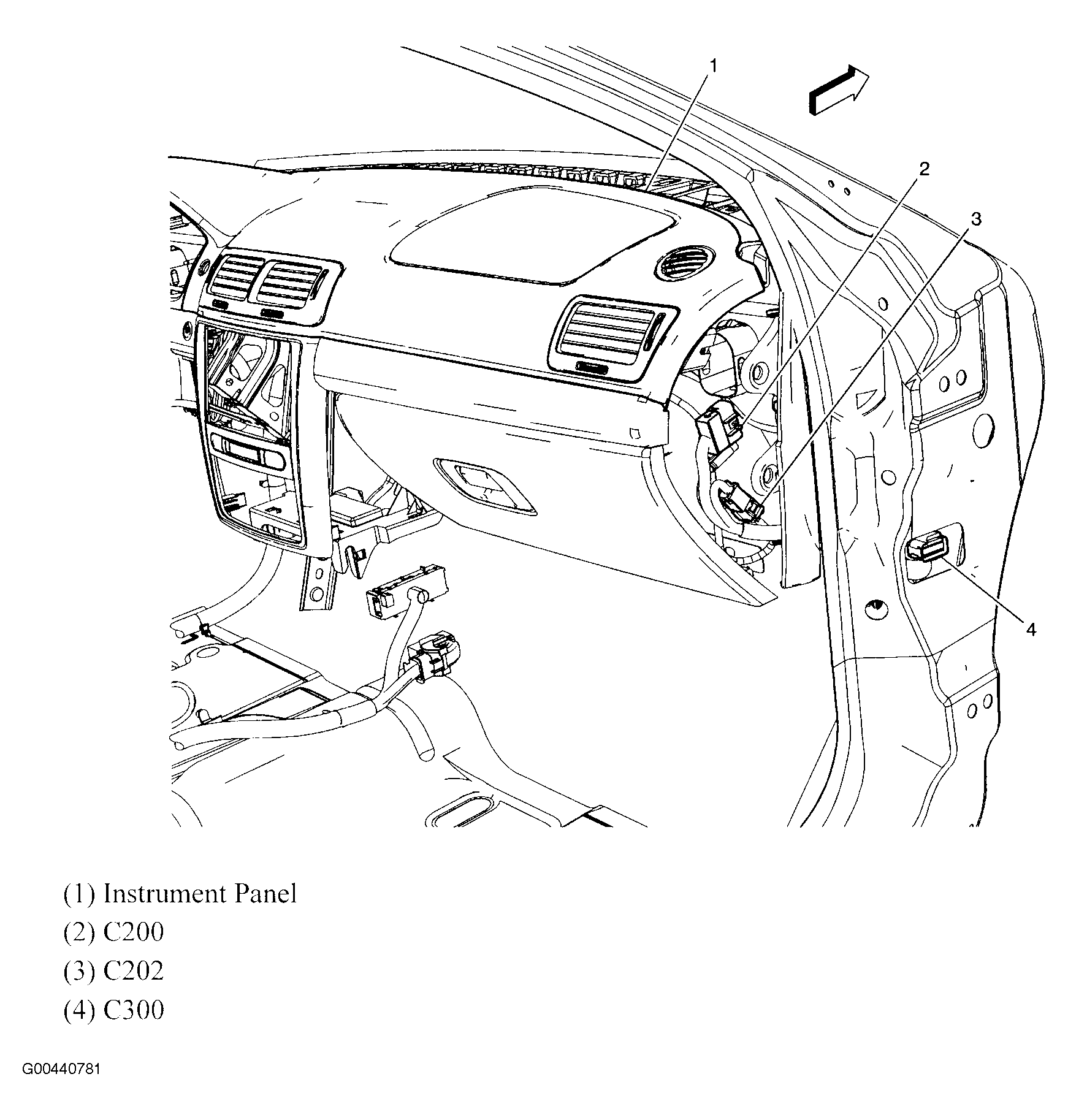 1
2
3
4

(1) Instrument Panel
(2) C200
(3) C202
(4) C300

G00440781