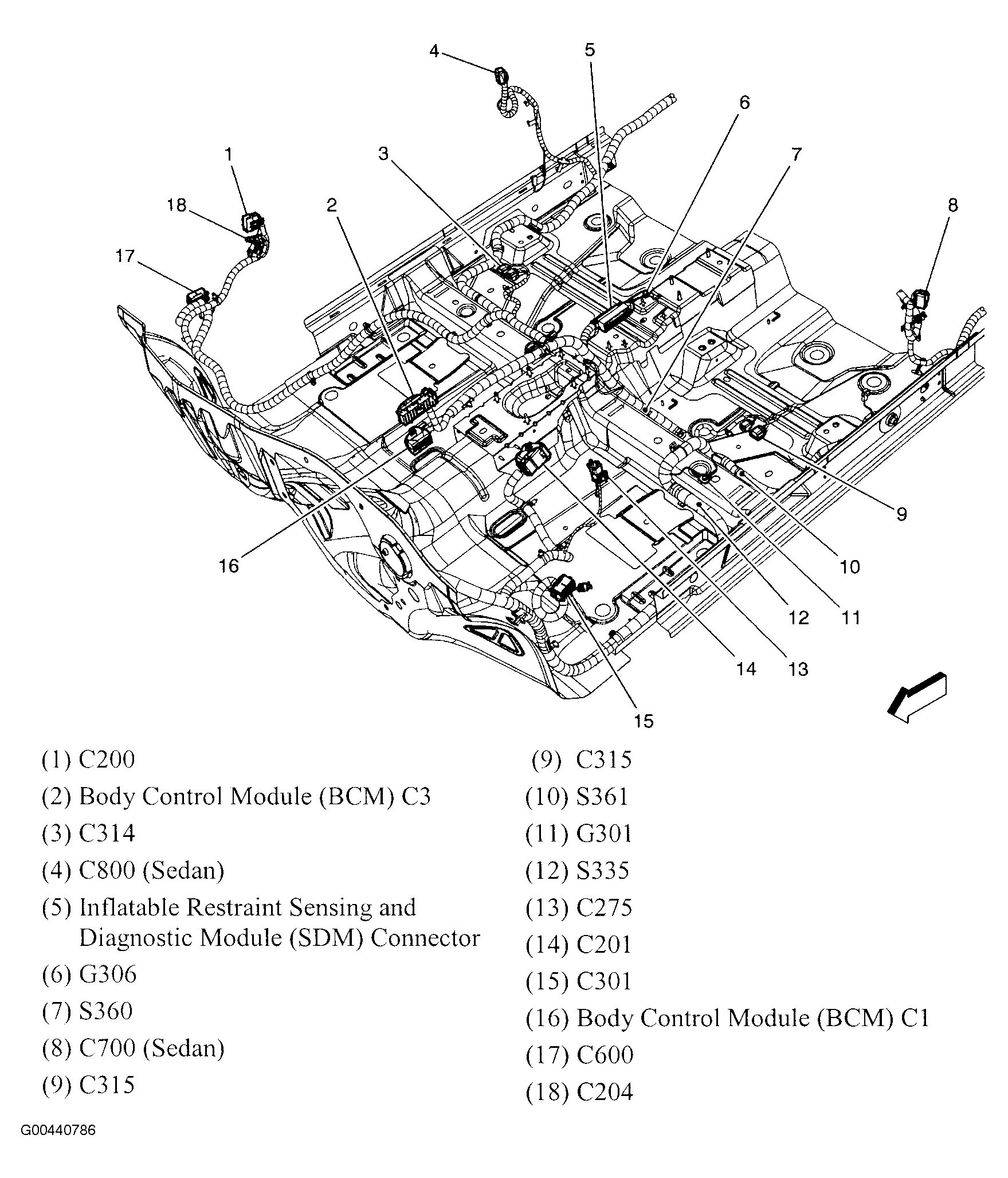 4
5
6
1
3
7
18
2
8
17
9
16
10
12
11
14
13
15

(1) C200
(2) Body Control Module (BCM) C3
(3) C314
(4) C800 (Sedan)
(5) Inflatable Restraint Sensing and Diagnostic Module (SDM) Connector
(6) G306
(7) S360
(8) C700 (Sedan)
(9) C315

(9) C315
(10) S361
(11) G301
(12) S335
(13) C275
(14) C201
(15) C301
(16) Body Control Module (BCM) C1
(17) C600
(18) C204

G00440786