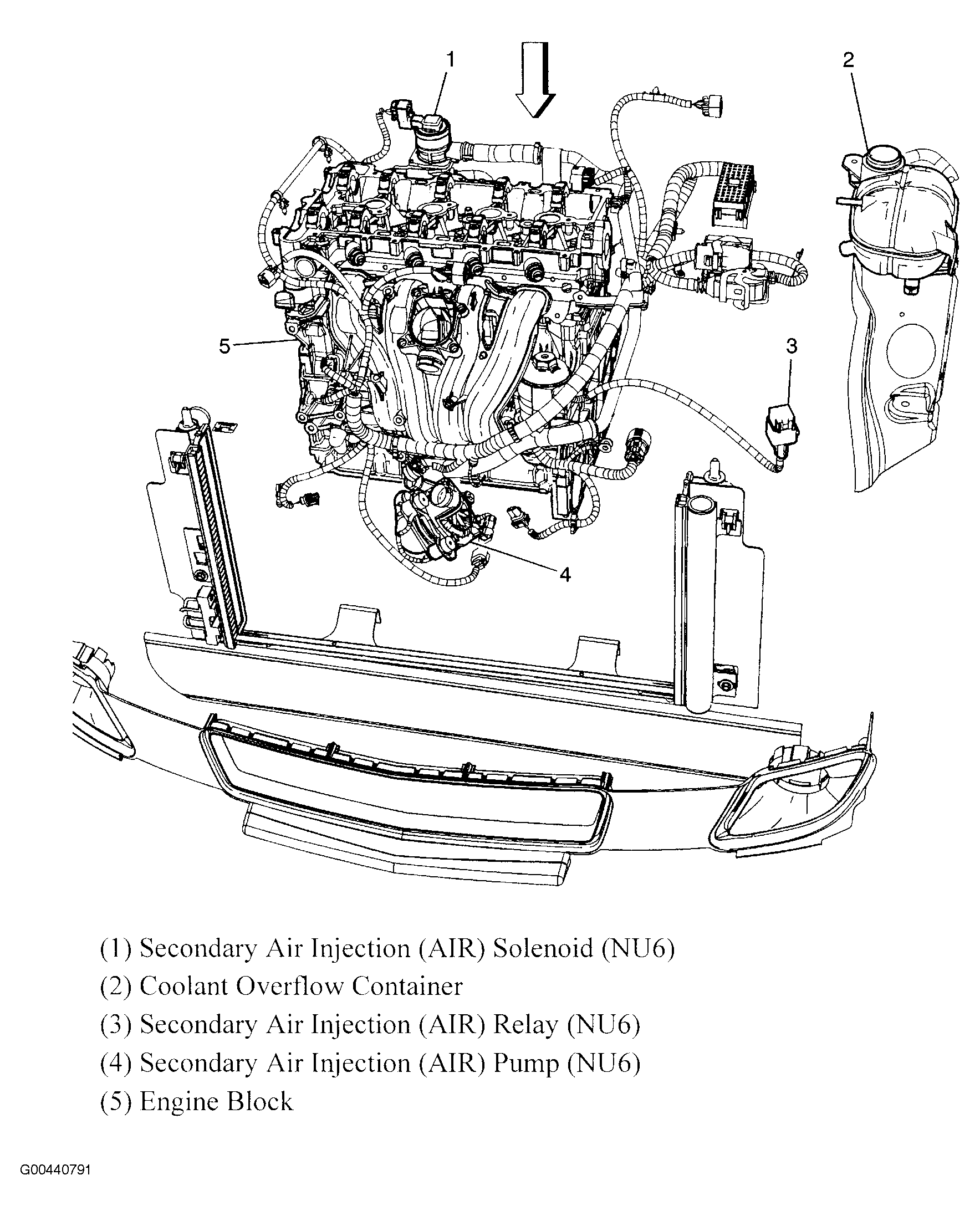 1
2
5
3
4

(1) Secondary Air Injection (AIR) Solenoid (NU6)
(2) Coolant Overflow Container
(3) Secondary Air Injection (AIR) Relay (NU6)
(4) Secondary Air Injection (AIR) Pump (NU6)
(5) Engine Block

G00440791