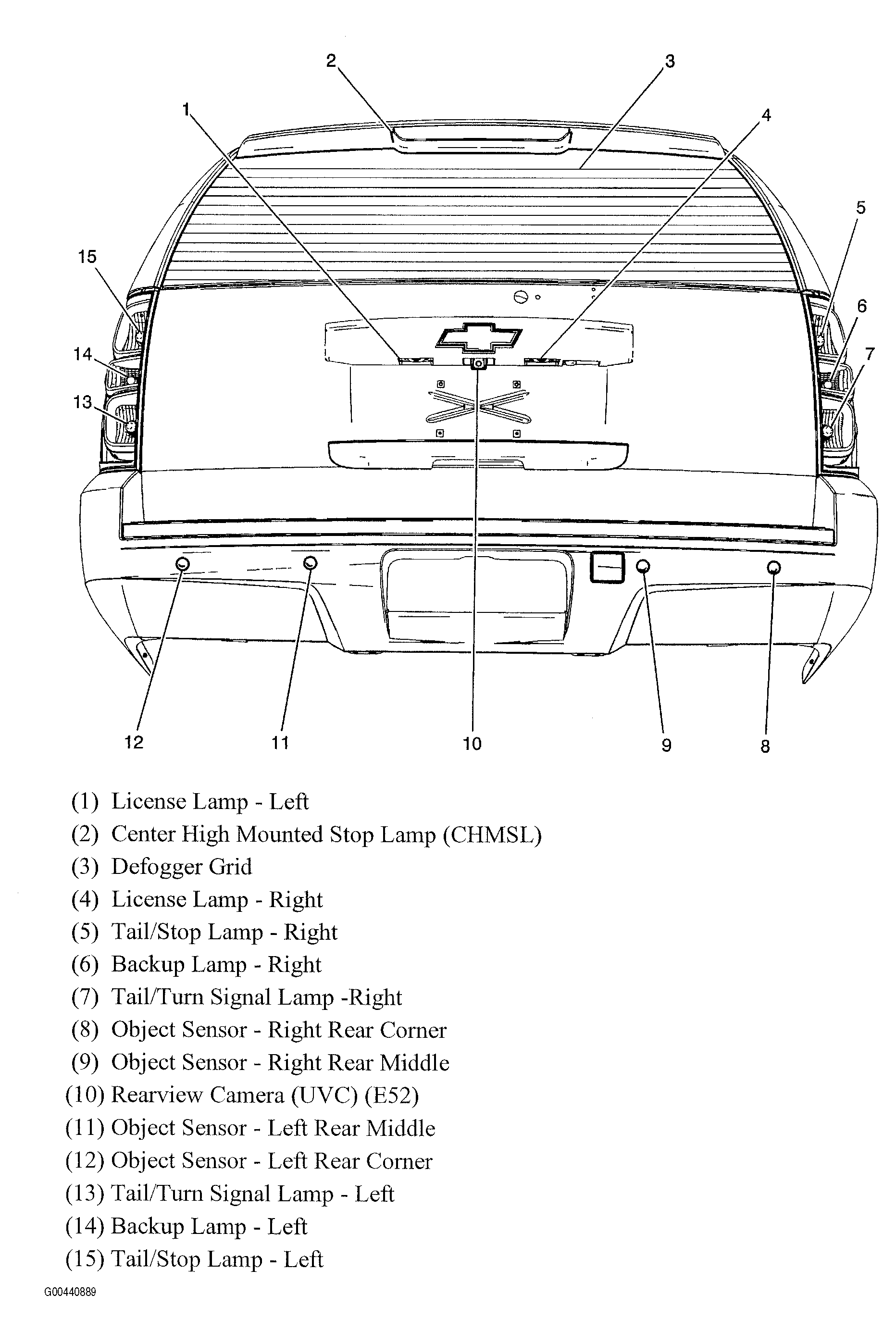 2
3
1
4
5
15
6
14
7
13
12
11
10
9
8

(1) License Lamp - Left
(2) Center High Mounted Stop Lamp (CHMSL)
(3) Defogger Grid
(4) License Lamp - Right
(5) Tail/Stop Lamp - Right
(6) Backup Lamp - Right
(7) Tail/Turn Signal Lamp -Right
(8) Object Sensor - Right Rear Corner
(9) Object Sensor - Right Rear Middle
(10) Rearview Camera (UVC) (E52)
(11) Object Sensor - Left Rear Middle
(12) Object Sensor - Left Rear Corner
(13) Tail/Turn Signal Lamp - Left
(14) Backup Lamp - Left
(15) Tail/Stop Lamp - Left

G00440889