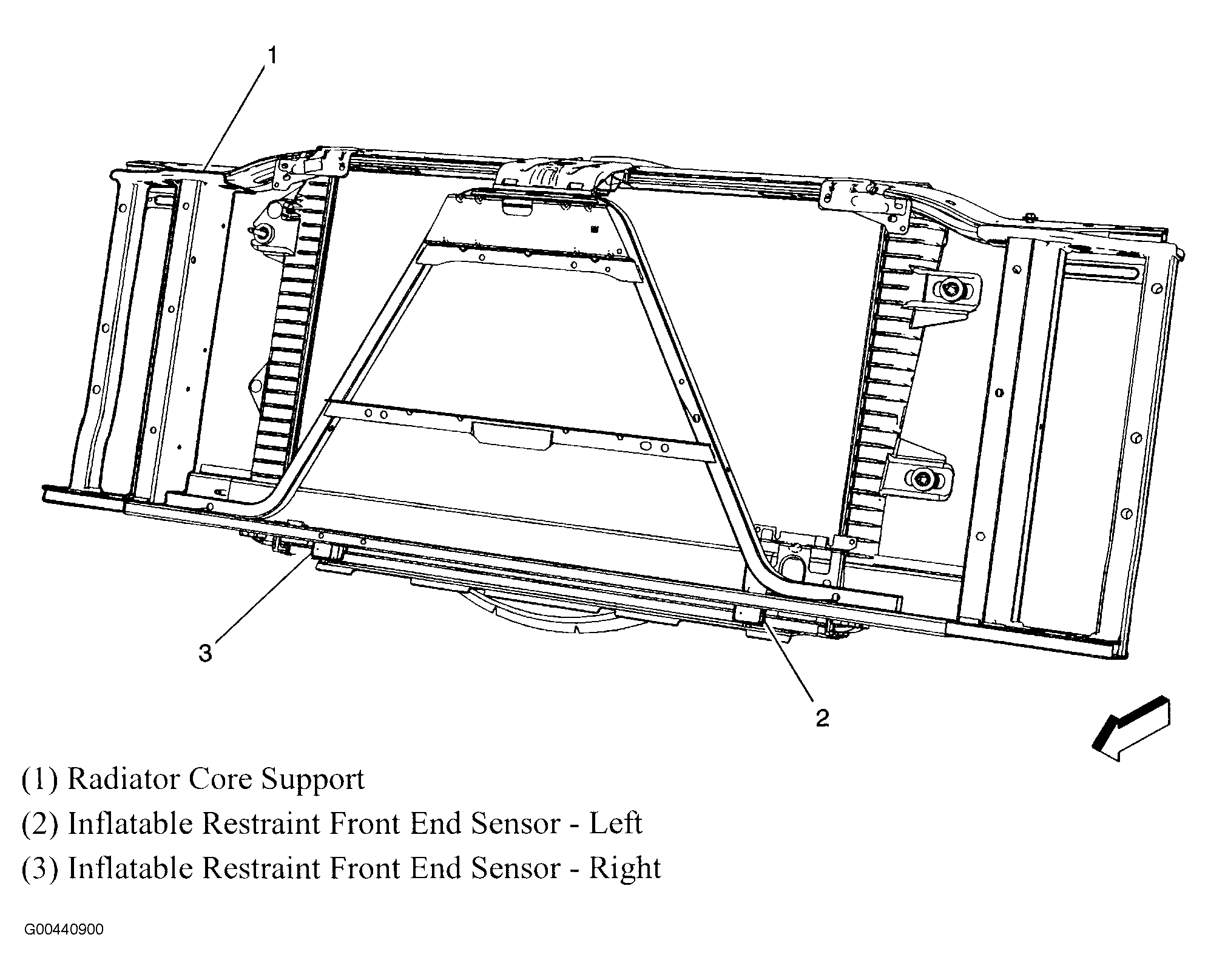 1

3

2

(1) Radiator Core Support

(2) Inflatable Restraint Front End Sensor - Left

(3) Inflatable Restraint Front End Sensor - Right

G00440900