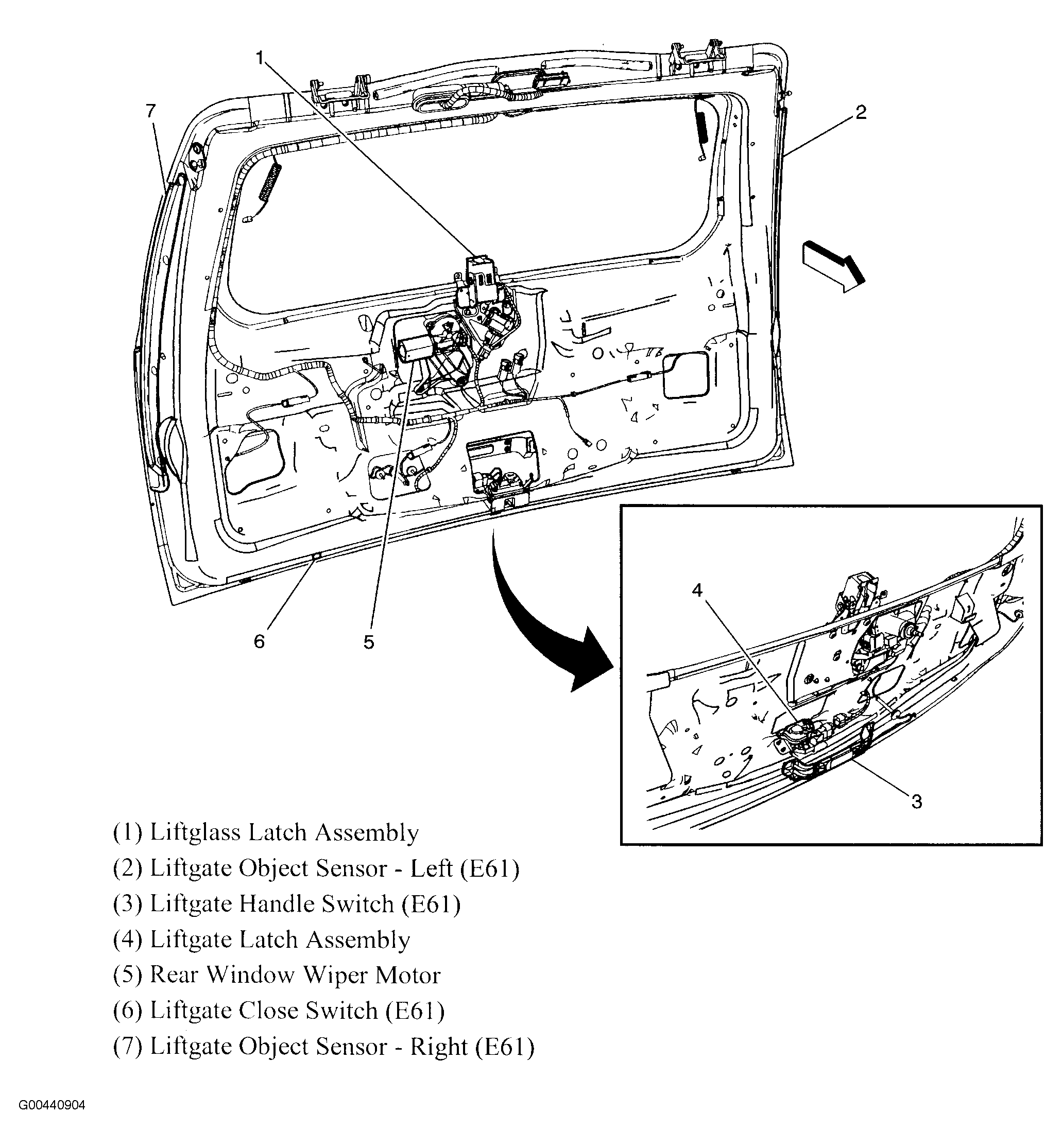 1
7
2
6
5
4
3

(1) Liftglass Latch Assembly
(2) Liftgate Object Sensor - Left (E61)
(3) Liftgate Handle Switch (E61)
(4) Liftgate Latch Assembly
(5) Rear Window Wiper Motor
(6) Liftgate Close Switch (E61)
(7) Liftgate Object Sensor - Right (E61)

G00440904