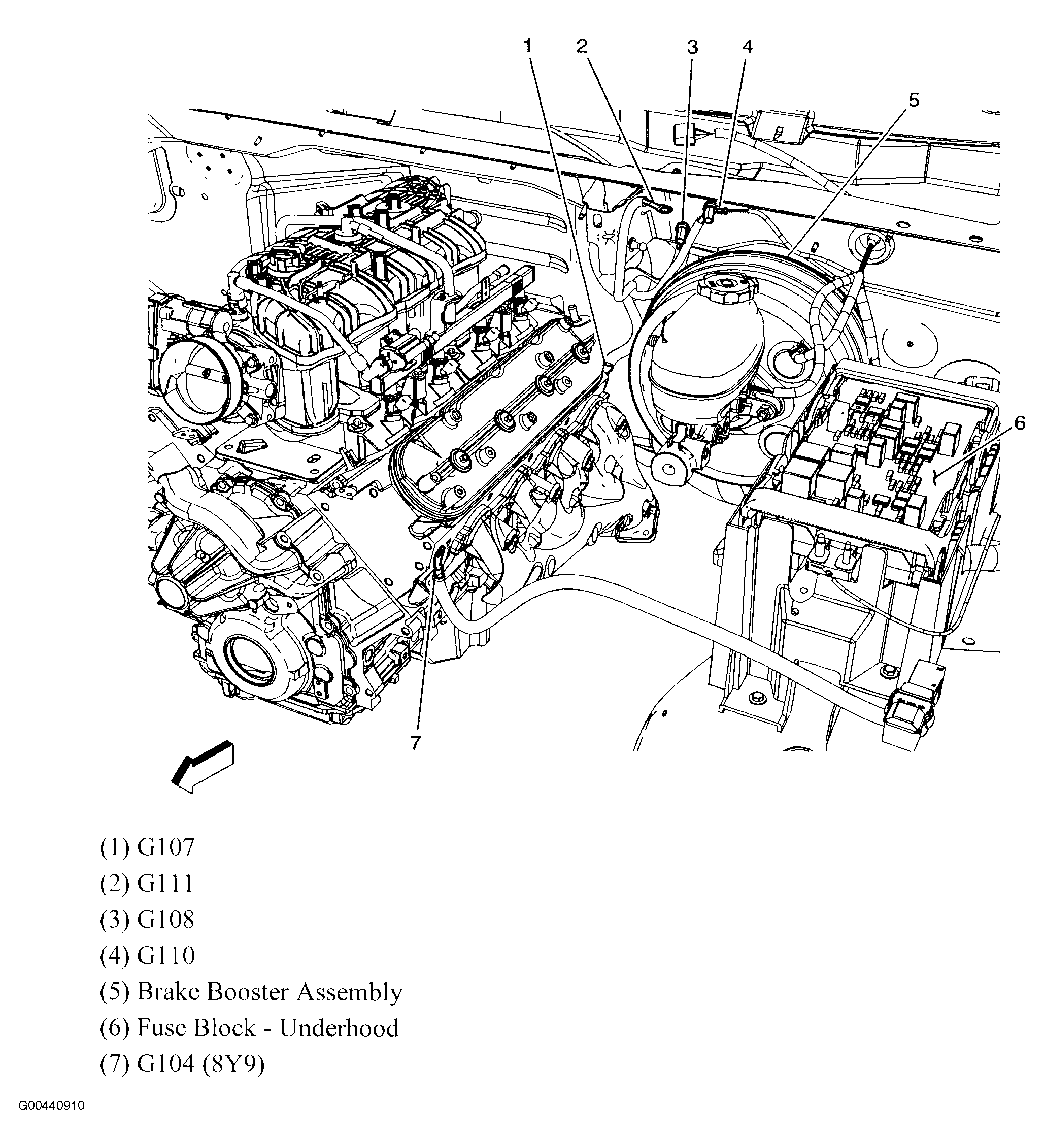 1
2
3
4
5
6
7

(1) G107
(2) G111
(3) G108
(4) G110
(5) Brake Booster Assembly
(6) Fuse Block - Underhood
(7) G104 (8Y9)

G00440910