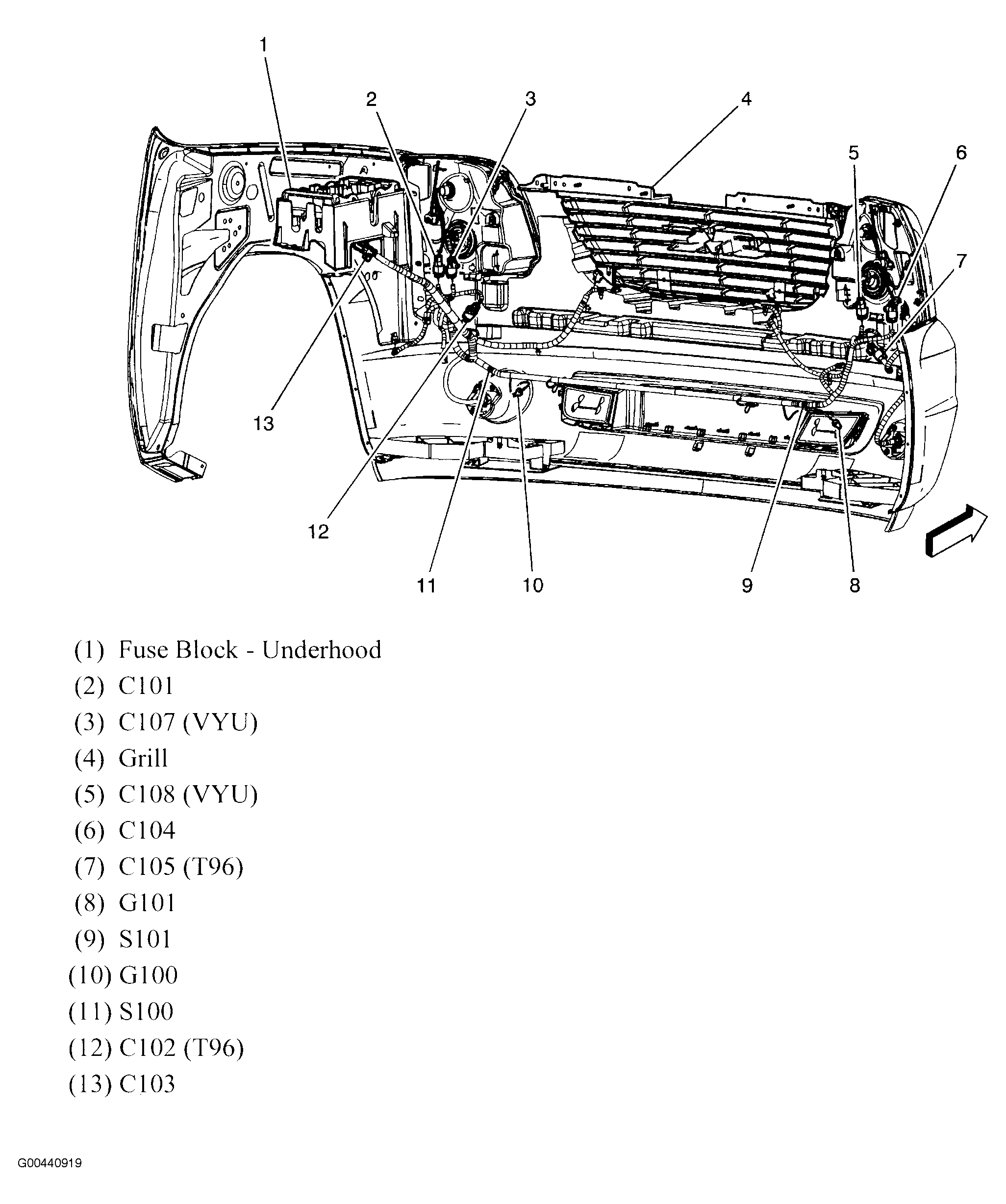 1
2
3
4
5
6
7
13
12
11
10
9
8

(1) Fuse Block - Underhood
(2) C101
(3) C107 (VYU)
(4) Grill
(5) C108 (VYU)
(6) C104
(7) C105 (T96)
(8) G101
(9) S101
(10) G100
(11) S100
(12) C102 (T96)
(13) C103

G00440919