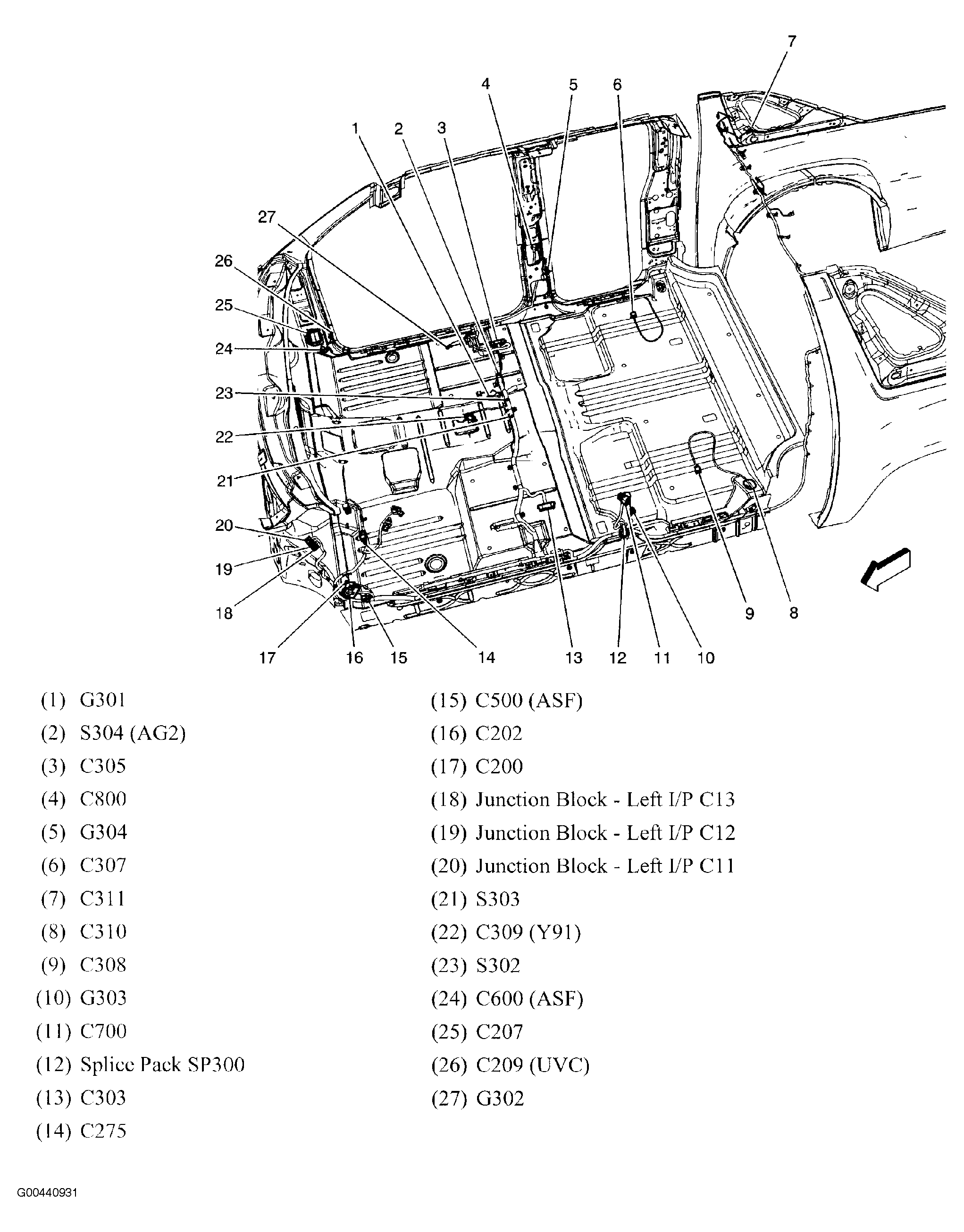 7
4 5 6
1 2 3
27
26
25
24
23
22
21
20
19
18
17 16 15 14 13 12 11 10
9 8

(1) G301
(2) S304 (AG2)
(3) C305
(4) C800
(5) G304
(6) C307
(7) C311
(8) C310
(9) C308
(10) G303
(11) C700
(12) Splice Pack SP300
(13) C303
(14) C275

(15) C500 (ASF)
(16) C202
(17) C200
(18) Junction Block - Left I/P C13
(19) Junction Block - Left I/P C12
(20) Junction Block - Left I/P C11
(21) S303
(22) C309 (Y91)
(23) S302
(24) C600 (ASF)
(25) C207
(26) C209 (UVC)
(27) G302

G00440931