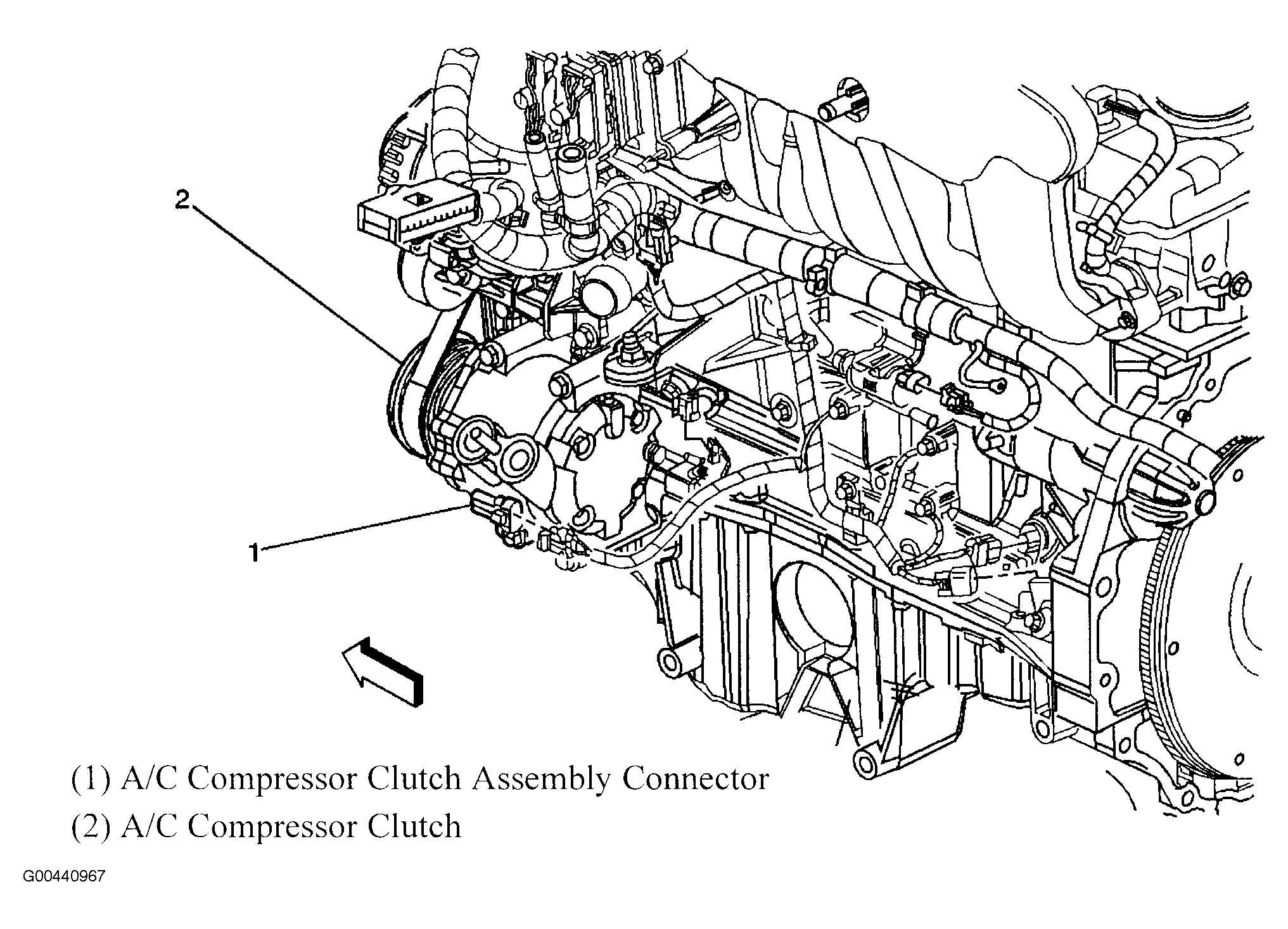 2

1

(1) A/C Compressor Clutch Assembly Connector

(2) A/C Compressor Clutch

G00440967