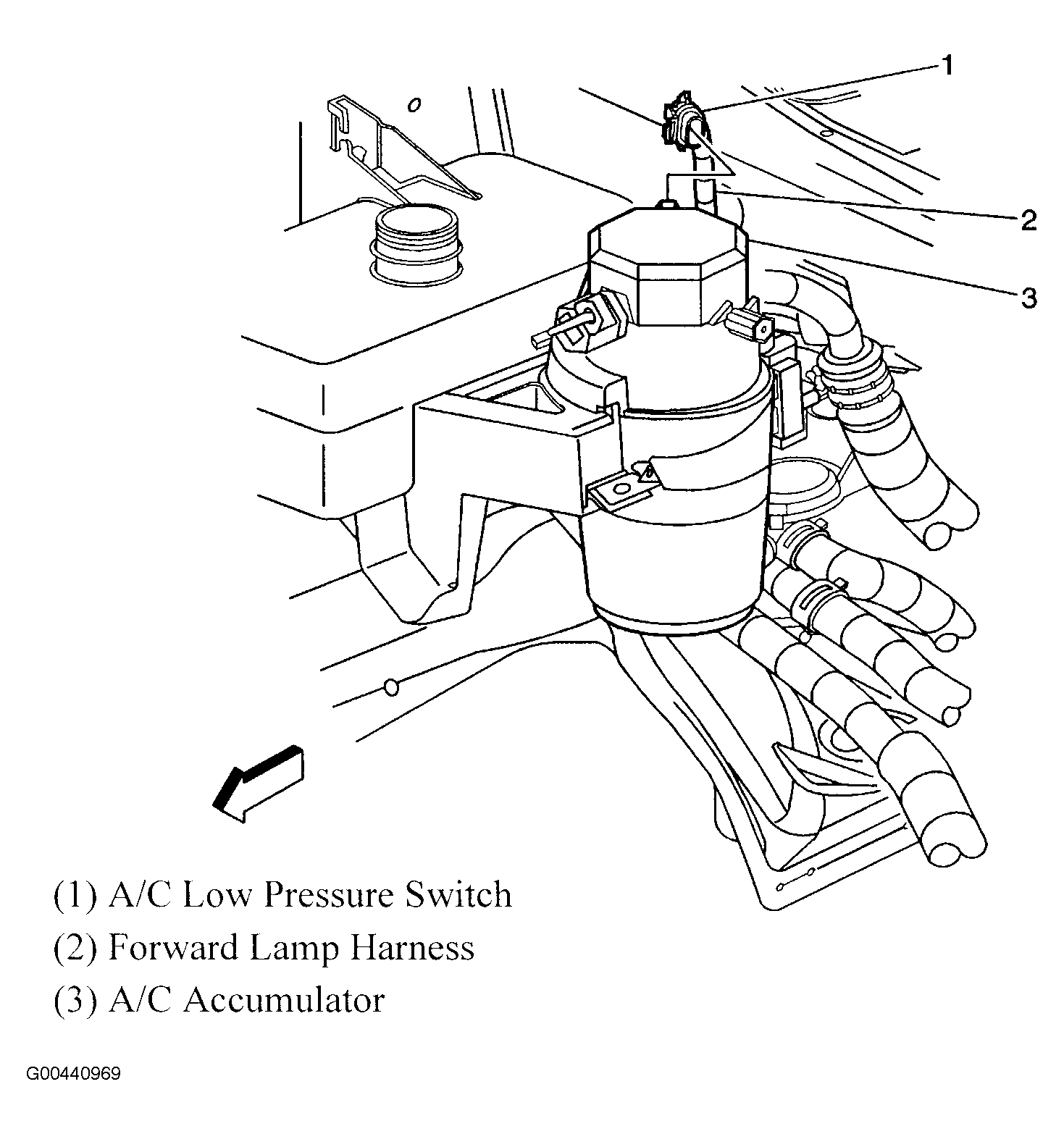 1
2
3

(1) A/C Low Pressure Switch

(2) Forward Lamp Harness

(3) A/C Accumulator

G00440969