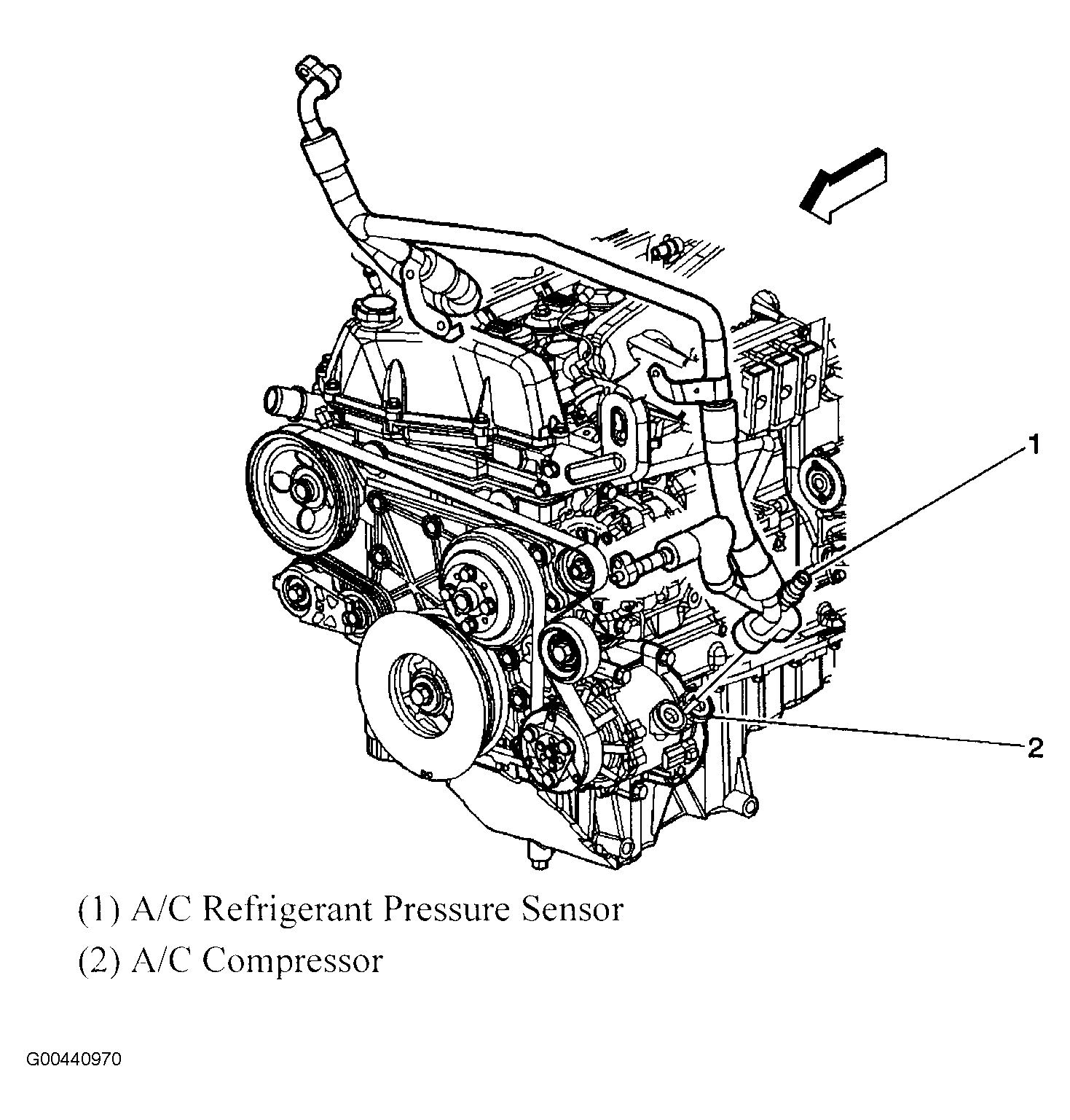 1

2

(1) A/C Refrigerant Pressure Sensor

(2) A/C Compressor

G00440970