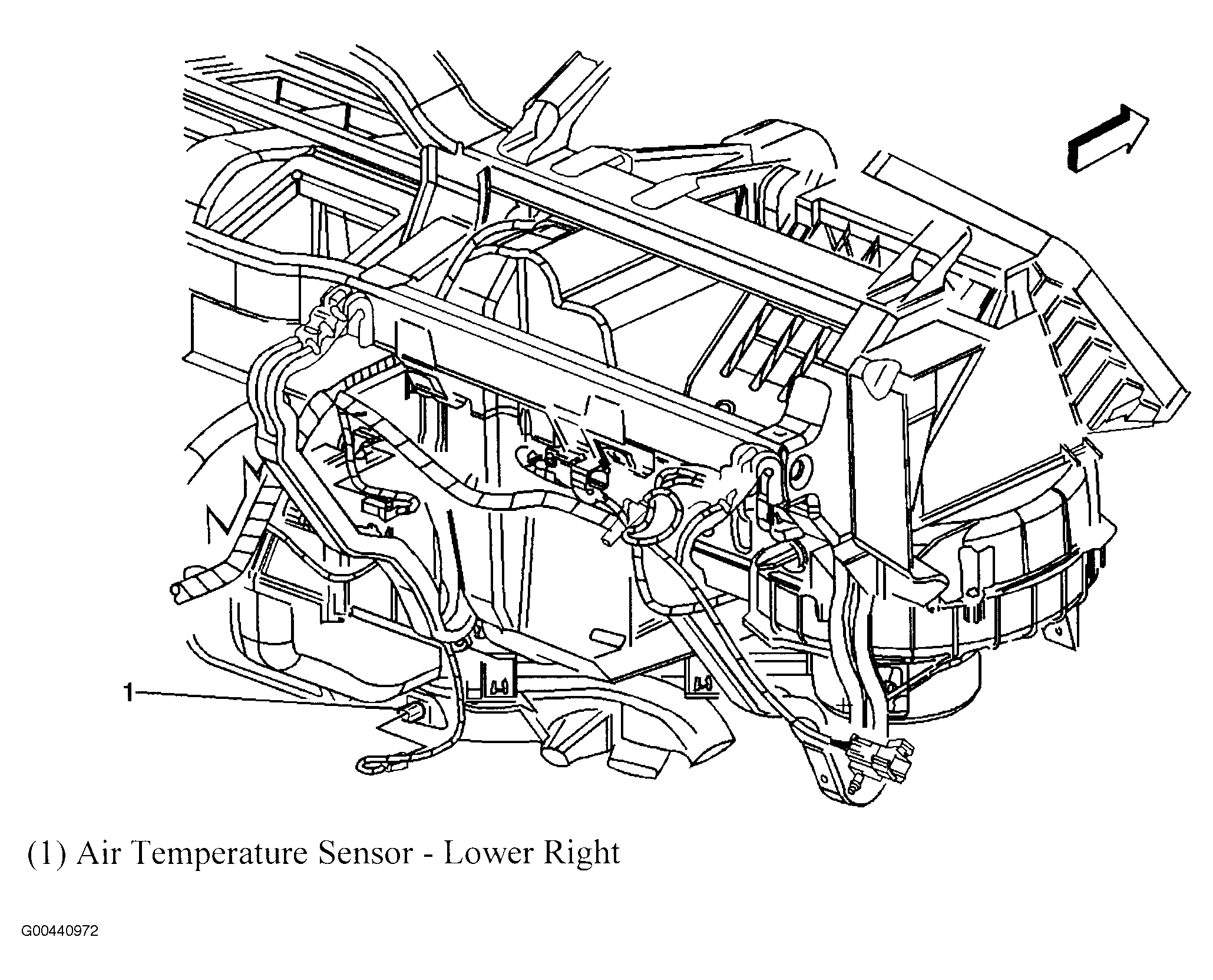 1

(1) Air Temperature Sensor - Lower Right

G00440972