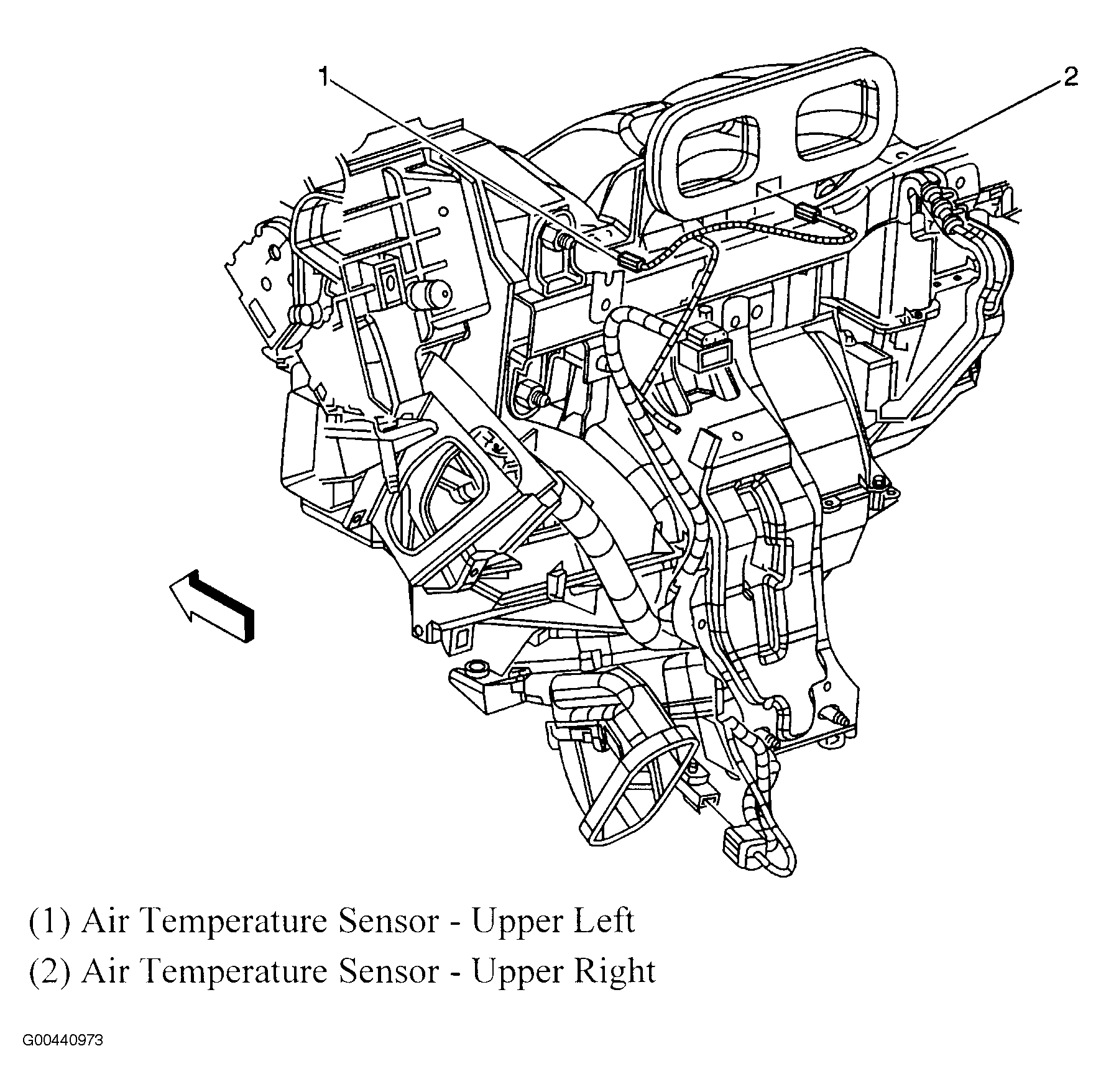 1

2

(1) Air Temperature Sensor - Upper Left

(2) Air Temperature Sensor - Upper Right

G00440973