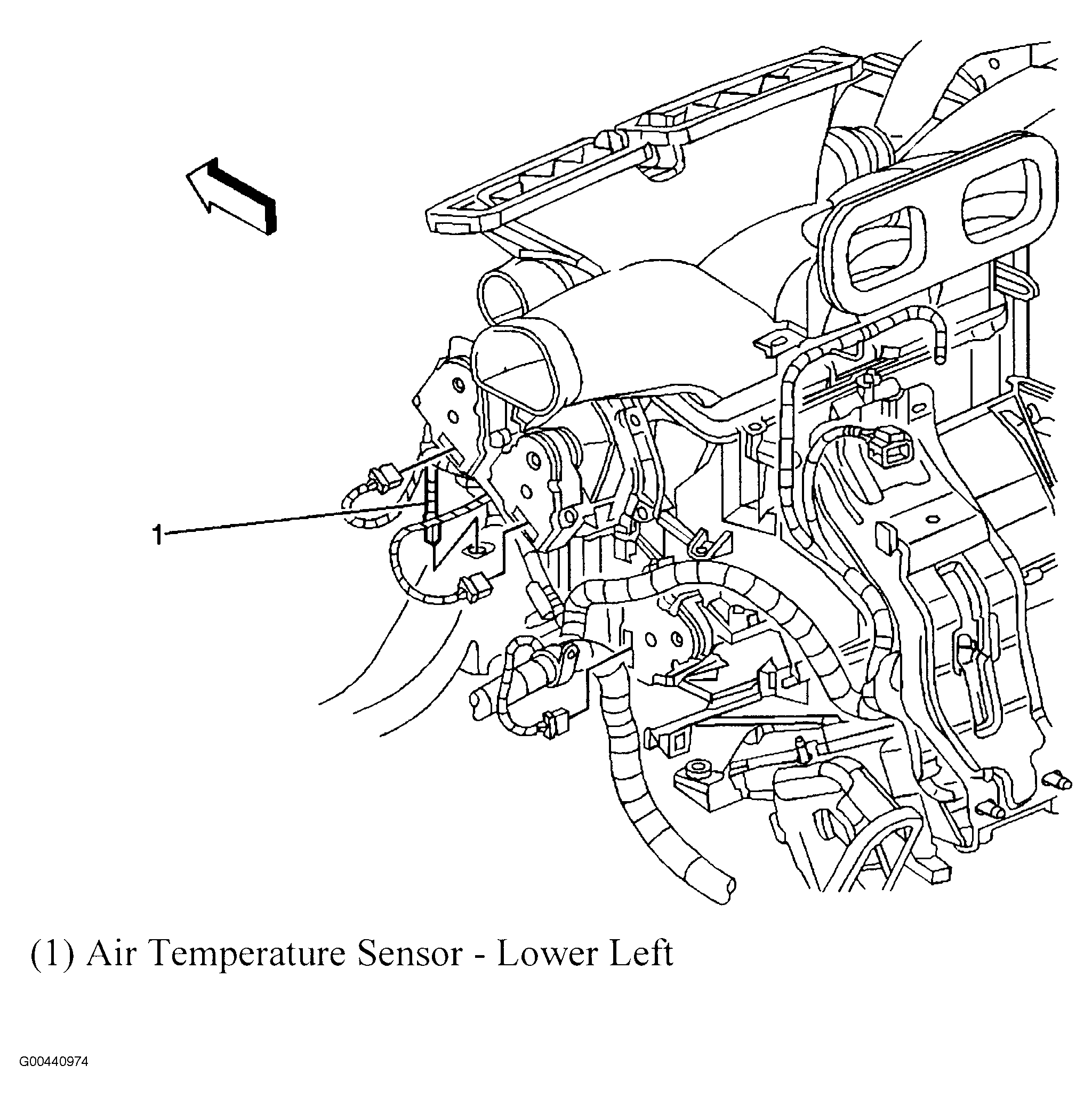 1

(1) Air Temperature Sensor - Lower Left

G00440974