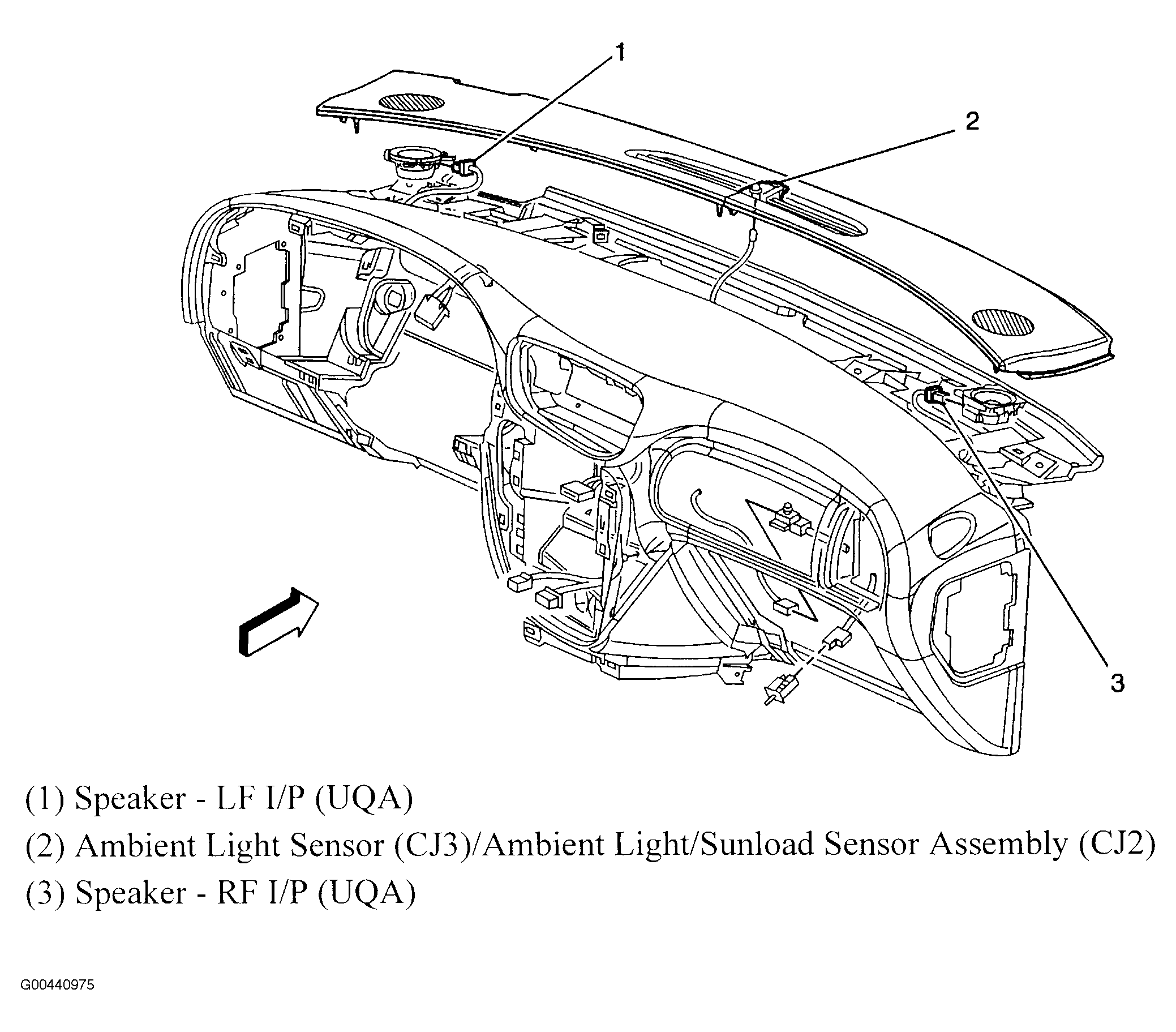 1
2
3

(1) Speaker - LF I/P (UQA)
(2) Ambient Light Sensor (CJ3)/Ambient Light/Sunload Sensor Assembly (CJ2)
(3) Speaker - RF I/P (UQA)

G00440975