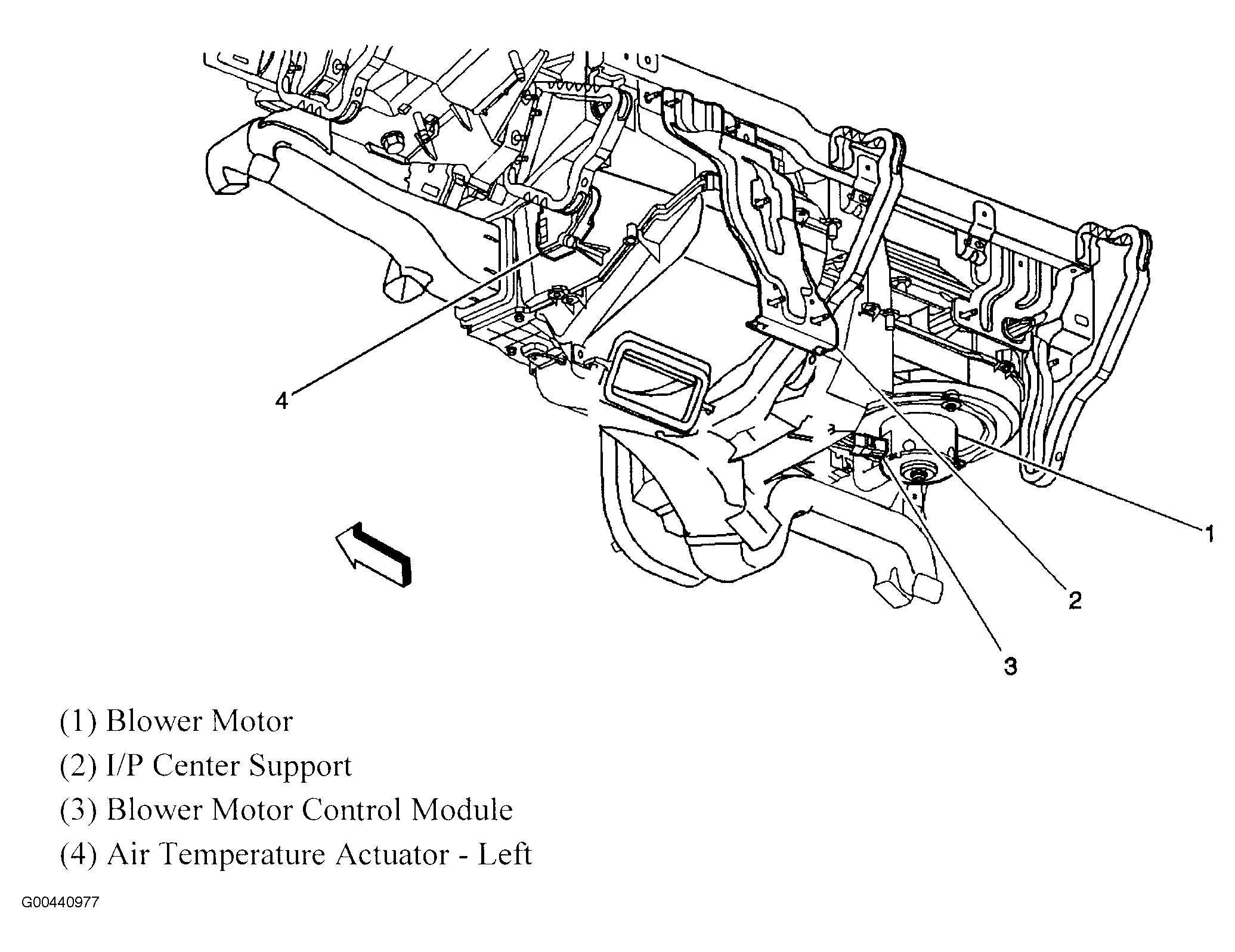 4

1

2

3

(1) Blower Motor

(2) I/P Center Support

(3) Blower Motor Control Module

(4) Air Temperature Actuator - Left

G00440977