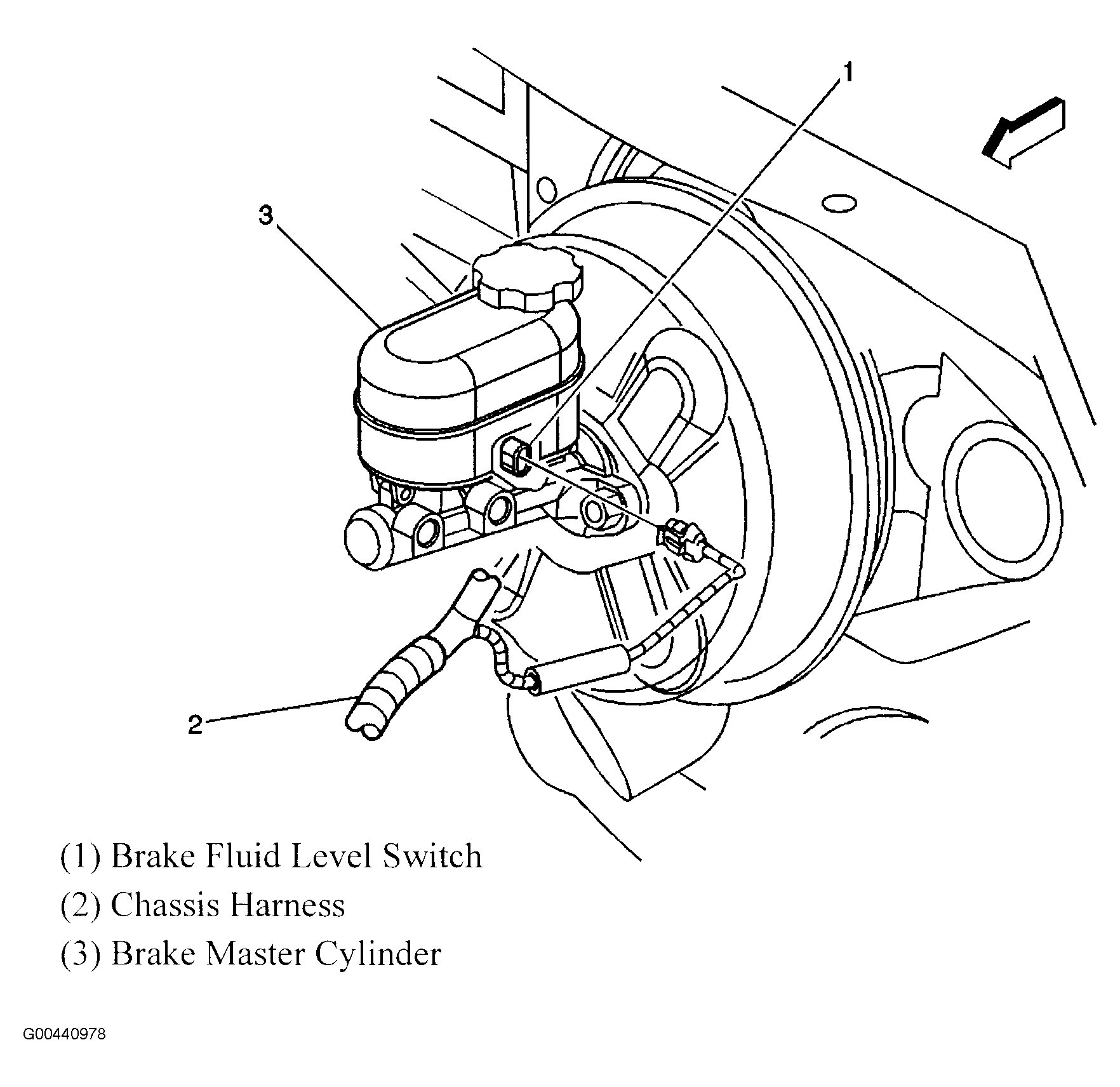 1

3

2

(1) Brake Fluid Level Switch
(2) Chassis Harness
(3) Brake Master Cylinder

G00440978