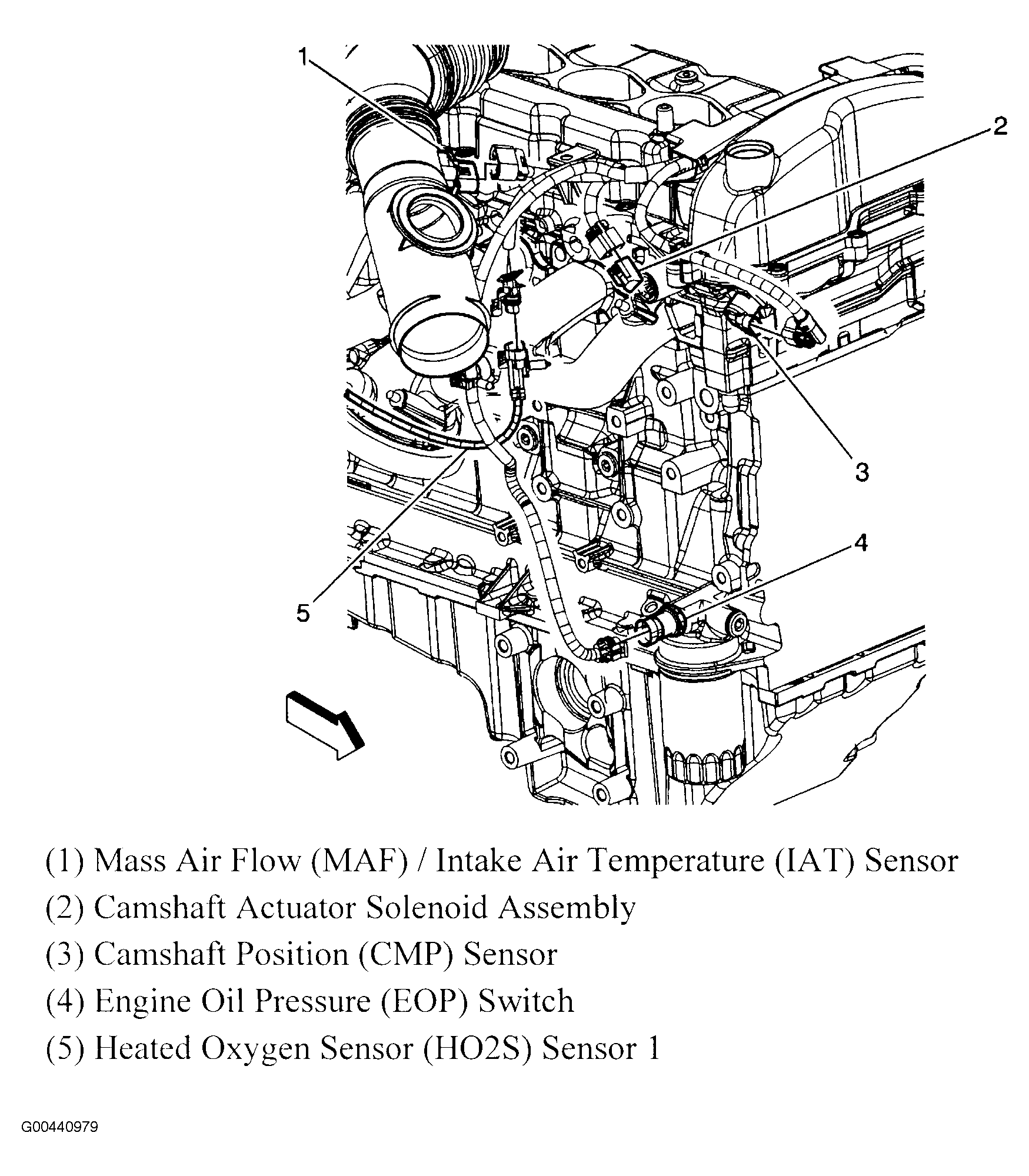 1
2
3
4
5

(1) Mass Air Flow (MAF) / Intake Air Temperature (IAT) Sensor
(2) Camshaft Actuator Solenoid Assembly
(3) Camshaft Position (CMP) Sensor
(4) Engine Oil Pressure (EOP) Switch
(5) Heated Oxygen Sensor (HO2S) Sensor 1

G00440979