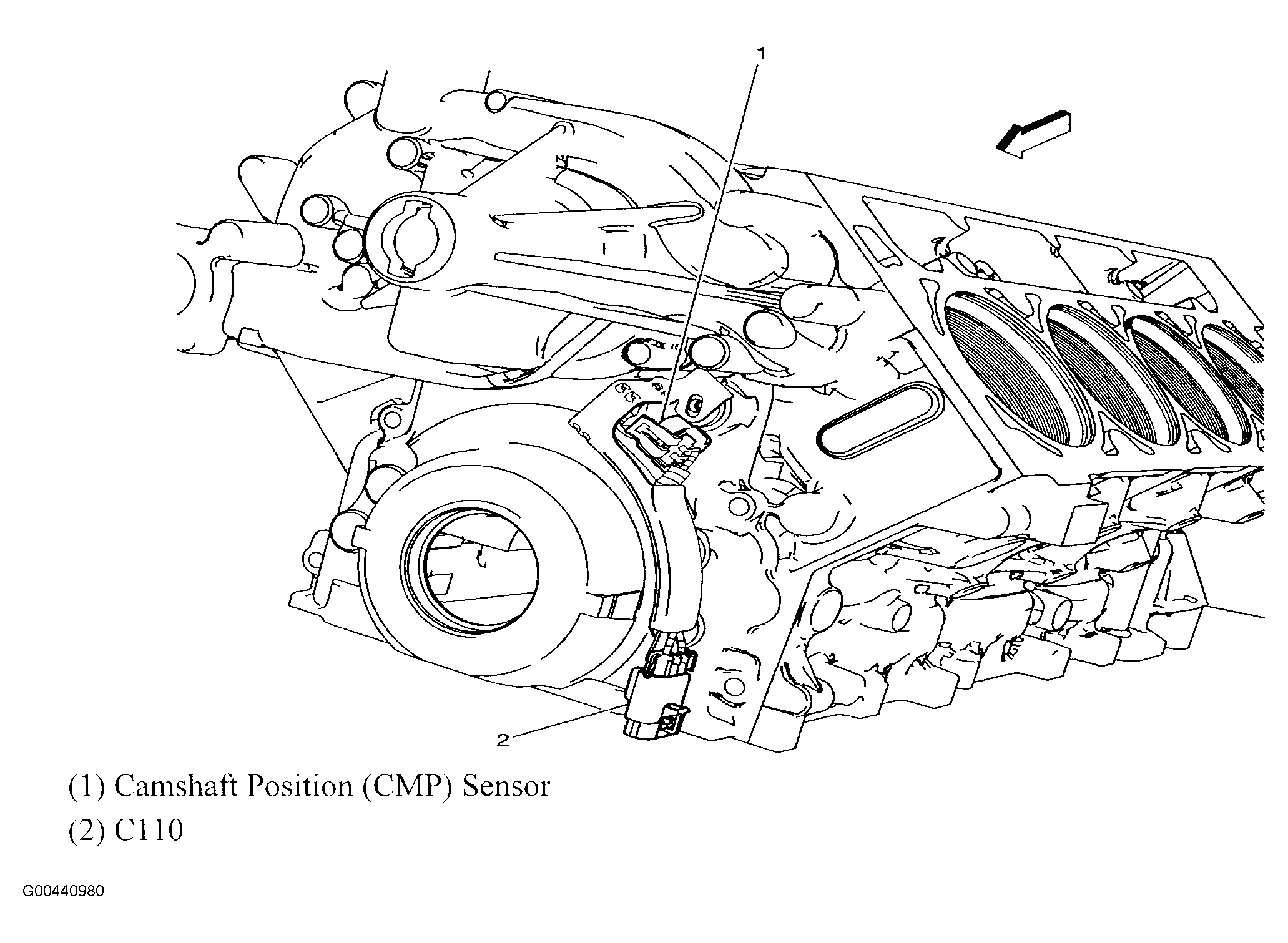 1

2

(1) Camshaft Position (CMP) Sensor

(2) C110

G00440980