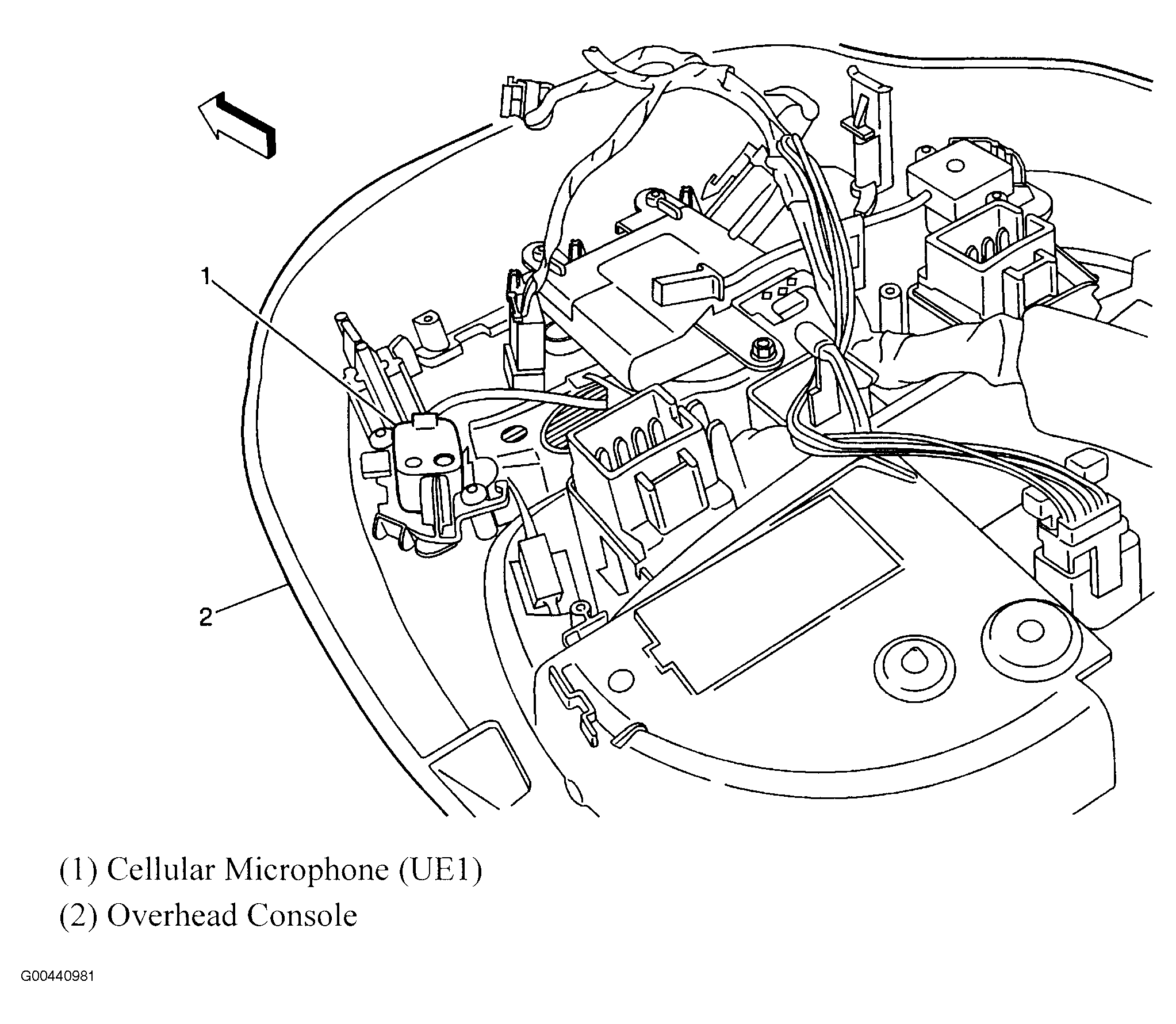 1

2

(1) Cellular Microphone (UE1)

(2) Overhead Console

G00440981