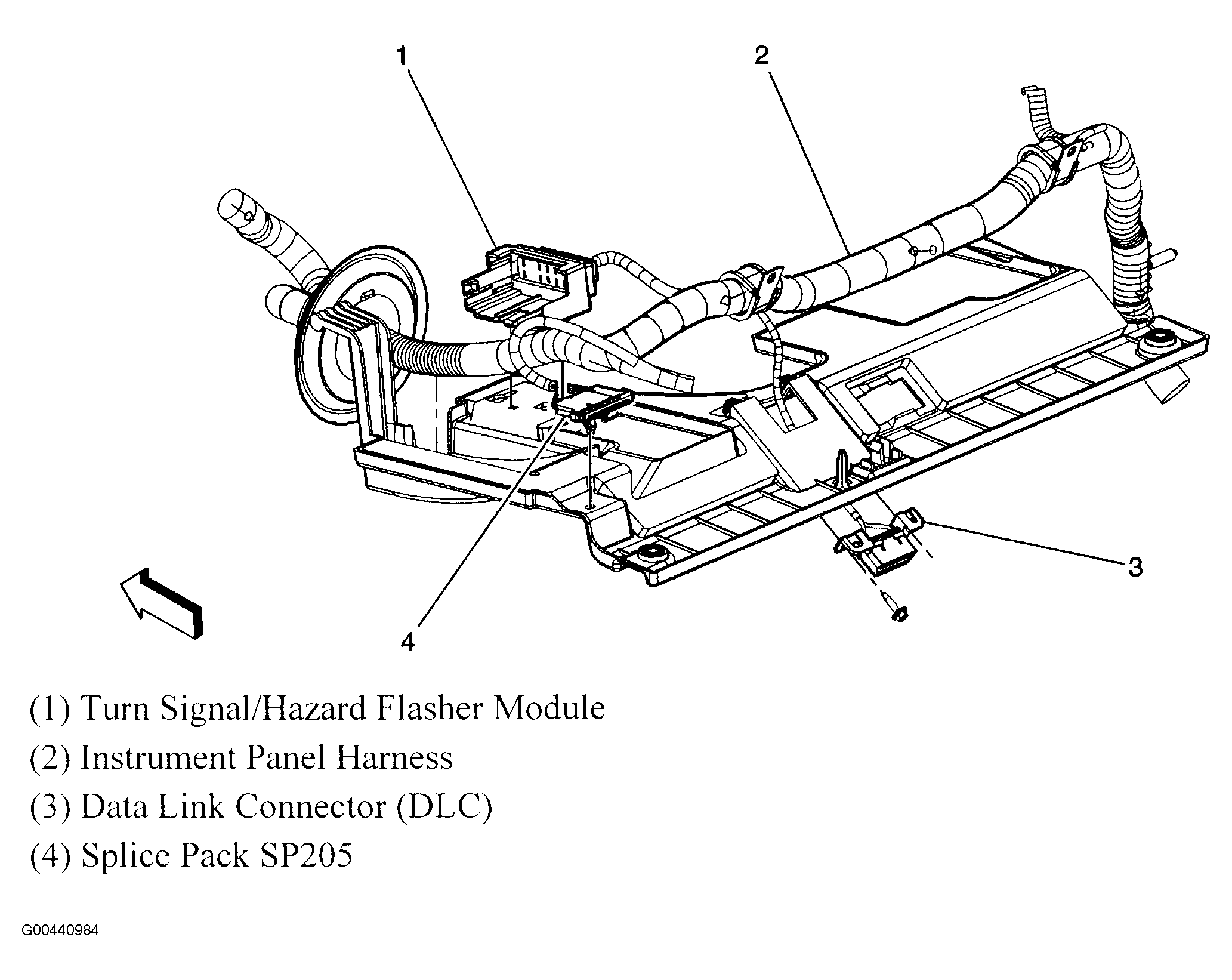 1
2
3
4

(1) Turn Signal/Hazard Flasher Module
(2) Instrument Panel Harness
(3) Data Link Connector (DLC)
(4) Splice Pack SP205

G00440984