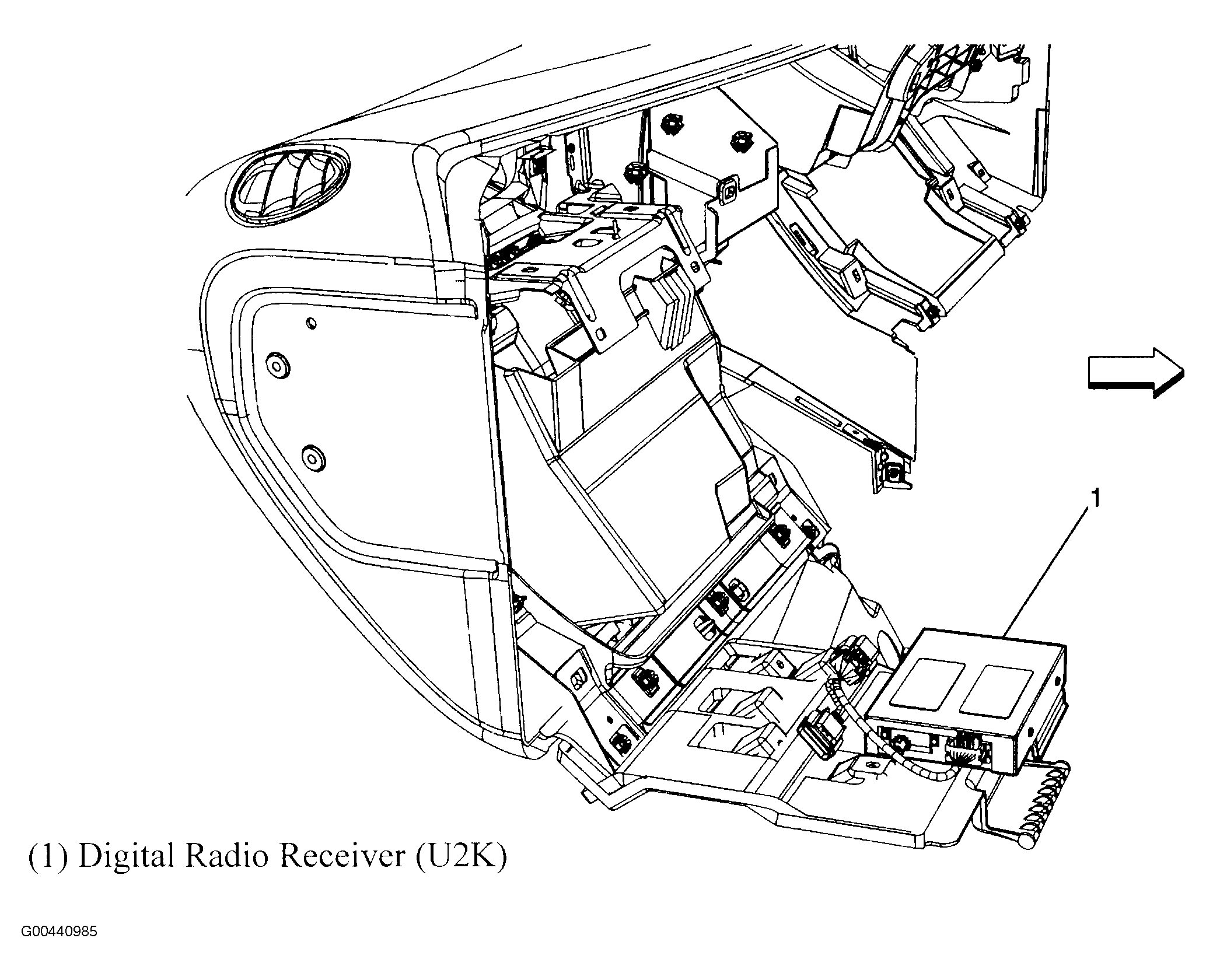 1

(1) Digital Radio Receiver (U2K)

G00440985