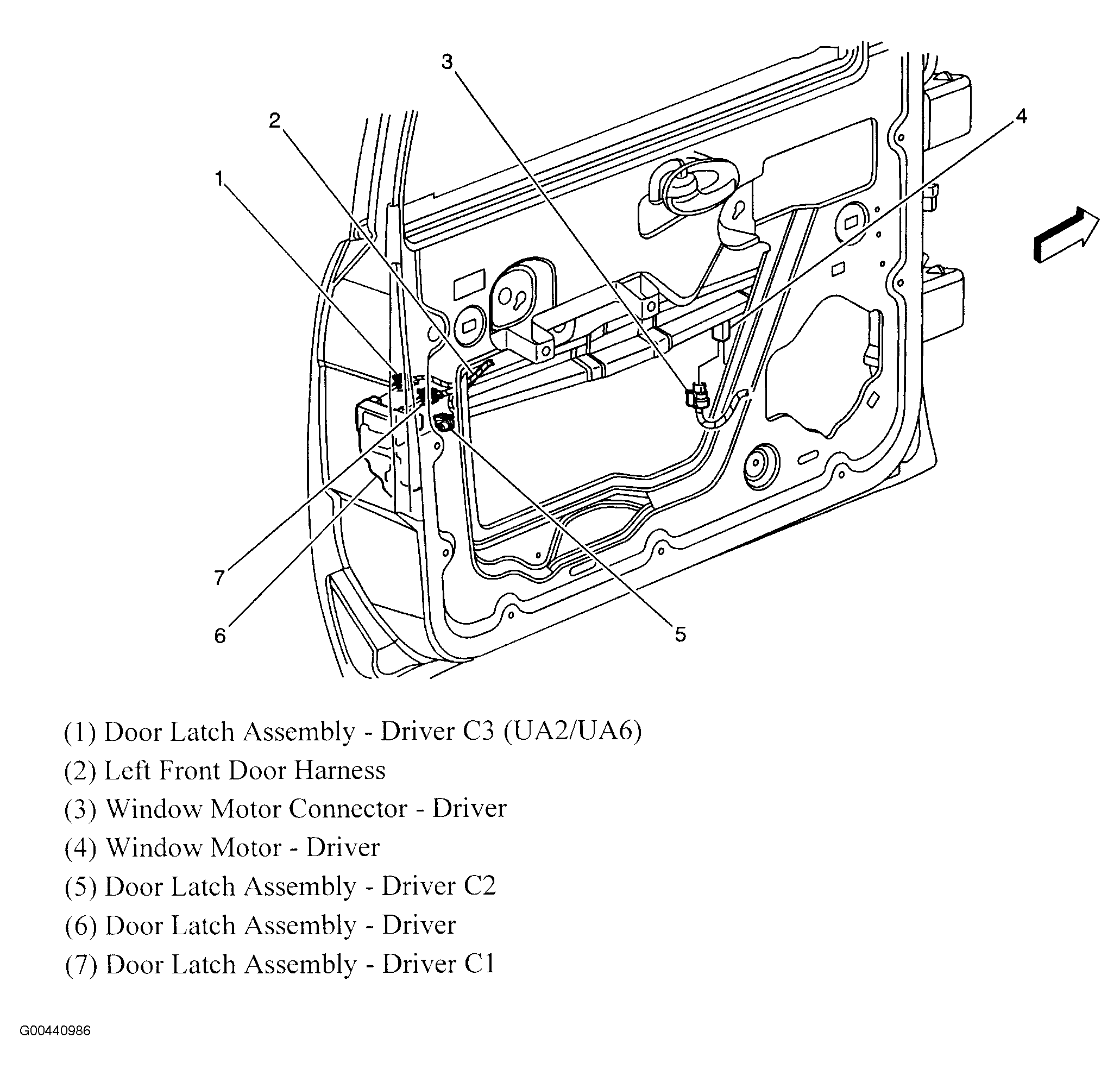 3

2

4

1

7

6

5

(1) Door Latch Assembly - Driver C3 (UA2/UA6)

(2) Left Front Door Harness

(3) Window Motor Connector - Driver

(4) Window Motor - Driver

(5) Door Latch Assembly - Driver C2

(6) Door Latch Assembly - Driver

(7) Door Latch Assembly - Driver C1

G00440986