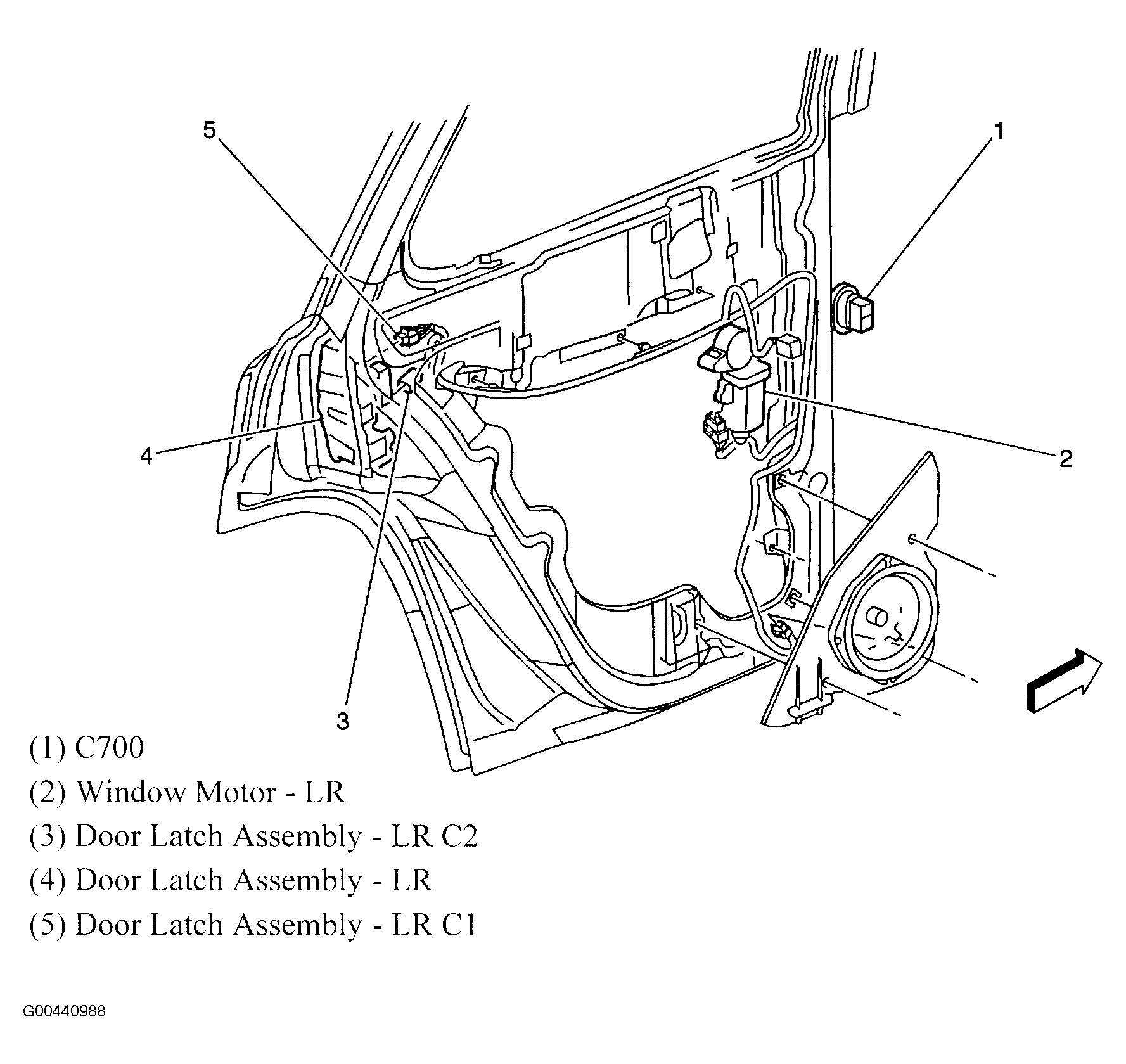 5

1

4

2

3

(1) C700

(2) Window Motor - LR

(3) Door Latch Assembly - LR C2

(4) Door Latch Assembly - LR

(5) Door Latch Assembly - LR C1

G00440988