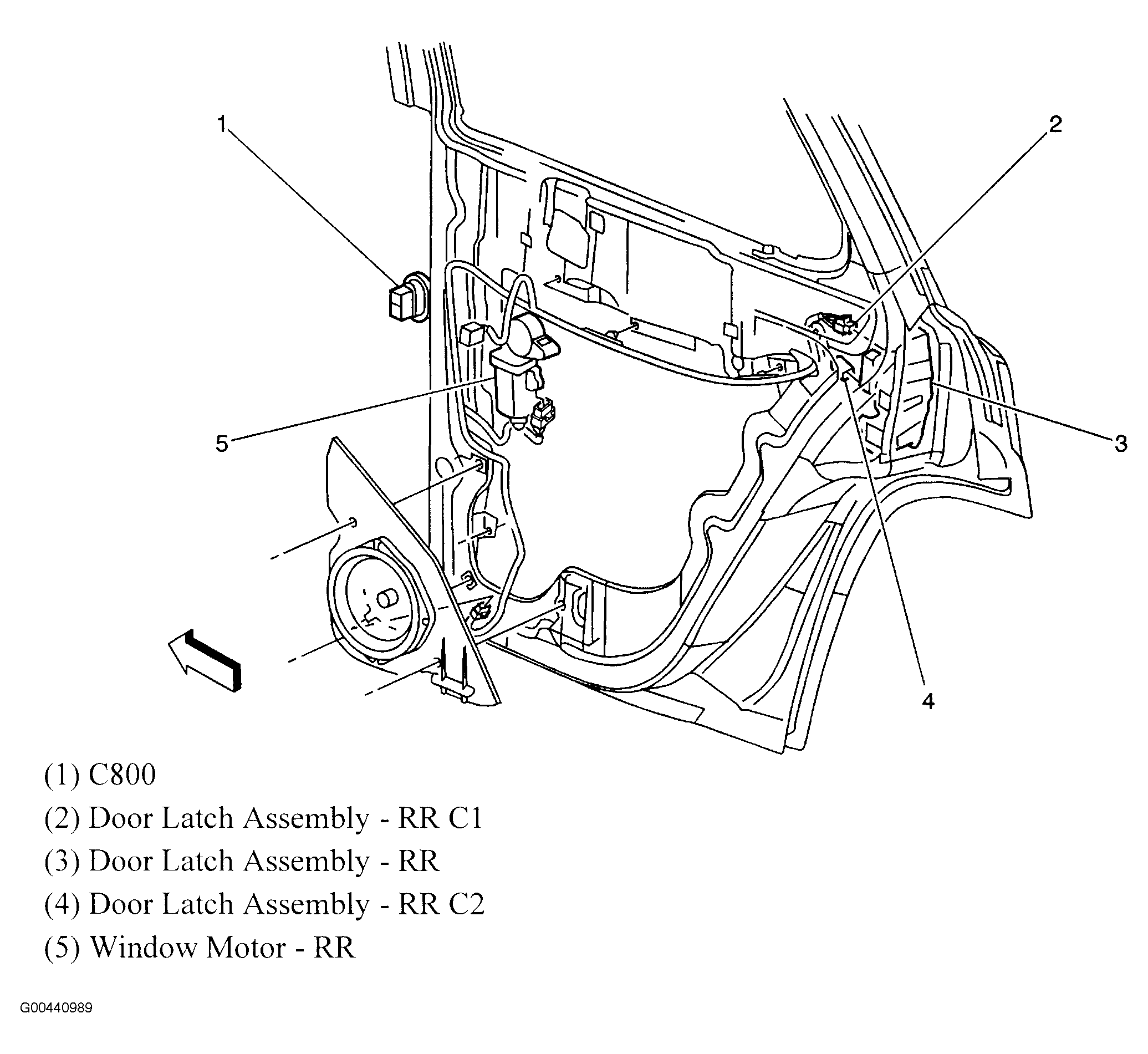 1

2

5

3

4

(1) C800

(2) Door Latch Assembly - RR C1

(3) Door Latch Assembly - RR

(4) Door Latch Assembly - RR C2

(5) Window Motor - RR

G00440989