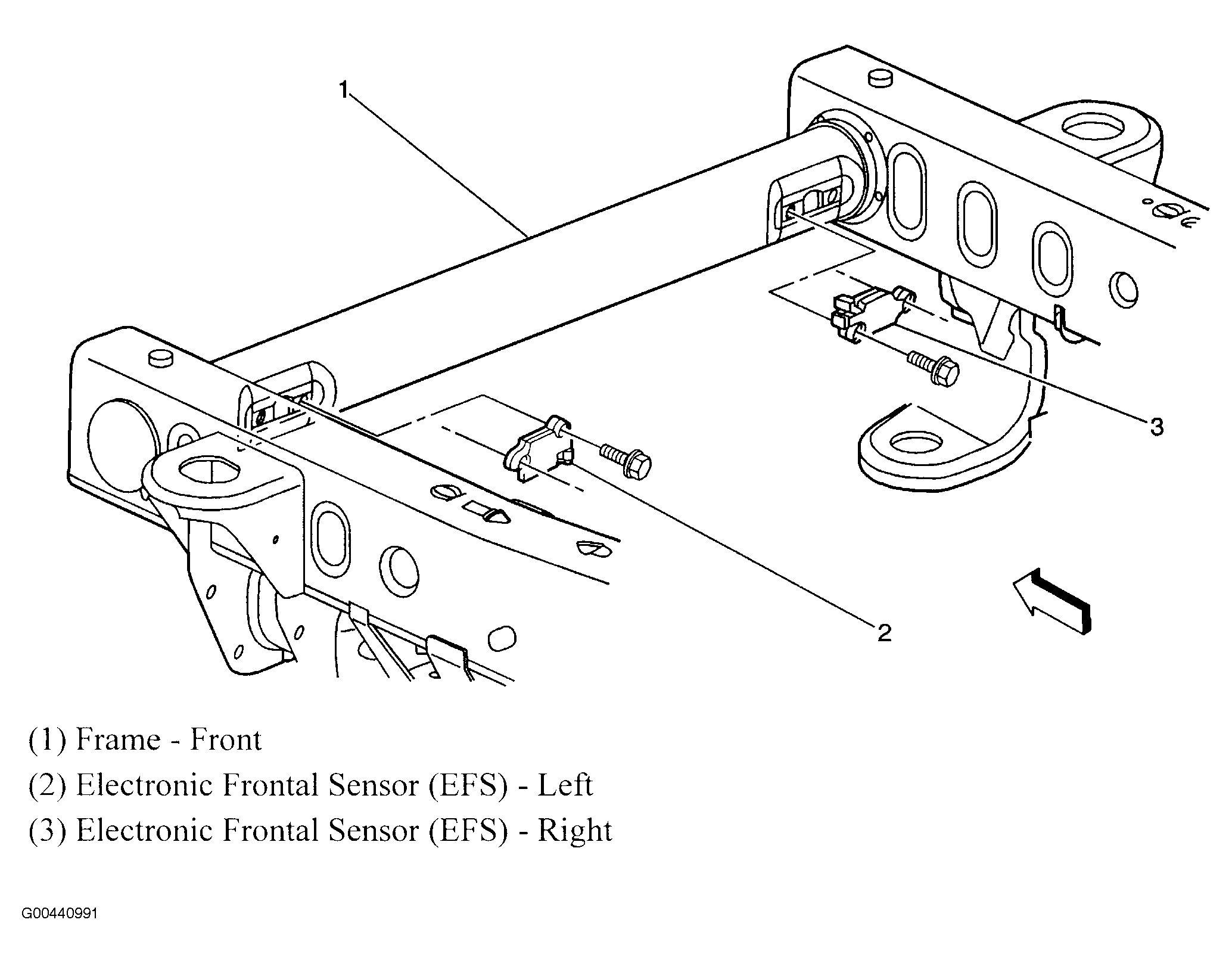 1

3

2

(1) Frame - Front

(2) Electronic Frontal Sensor (EFS) - Left

(3) Electronic Frontal Sensor (EFS) - Right

G00440991