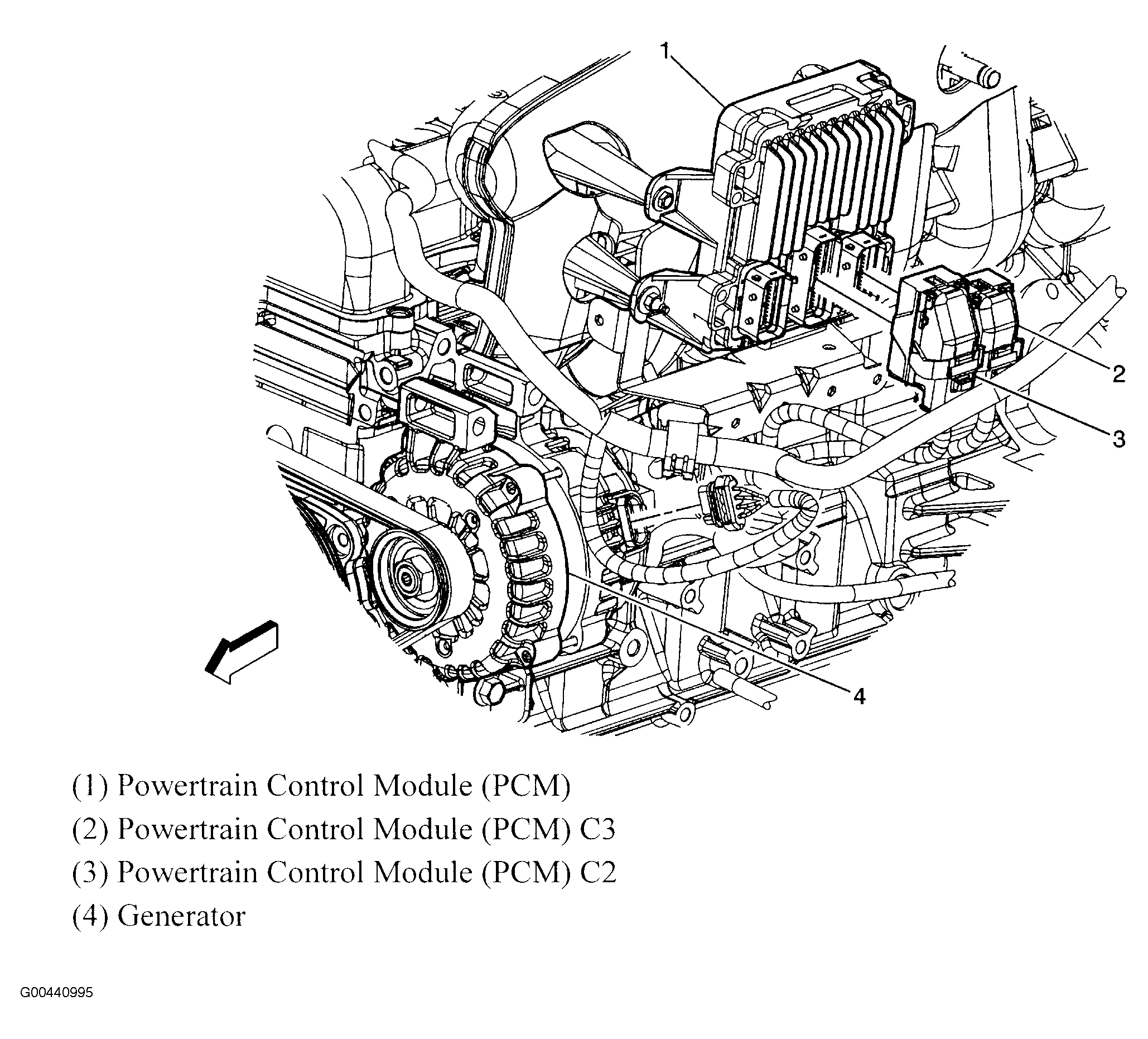 1

2

3

4

(1) Powertrain Control Module (PCM)

(2) Powertrain Control Module (PCM) C3

(3) Powertrain Control Module (PCM) C2

(4) Generator

G00440995