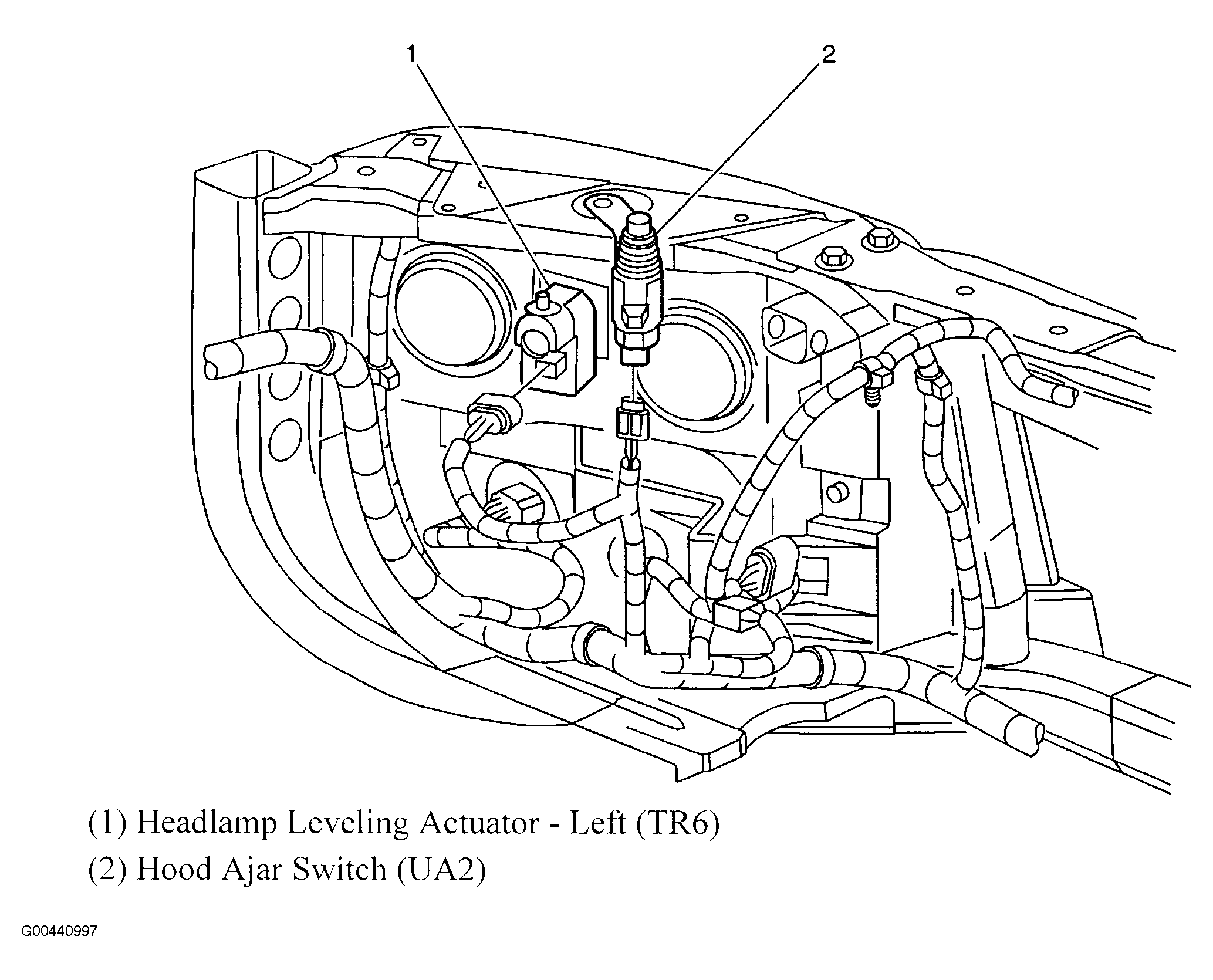 1

2

(1) Headlamp Leveling Actuator - Left (TR6)

(2) Hood Ajar Switch (UA2)

G00440997