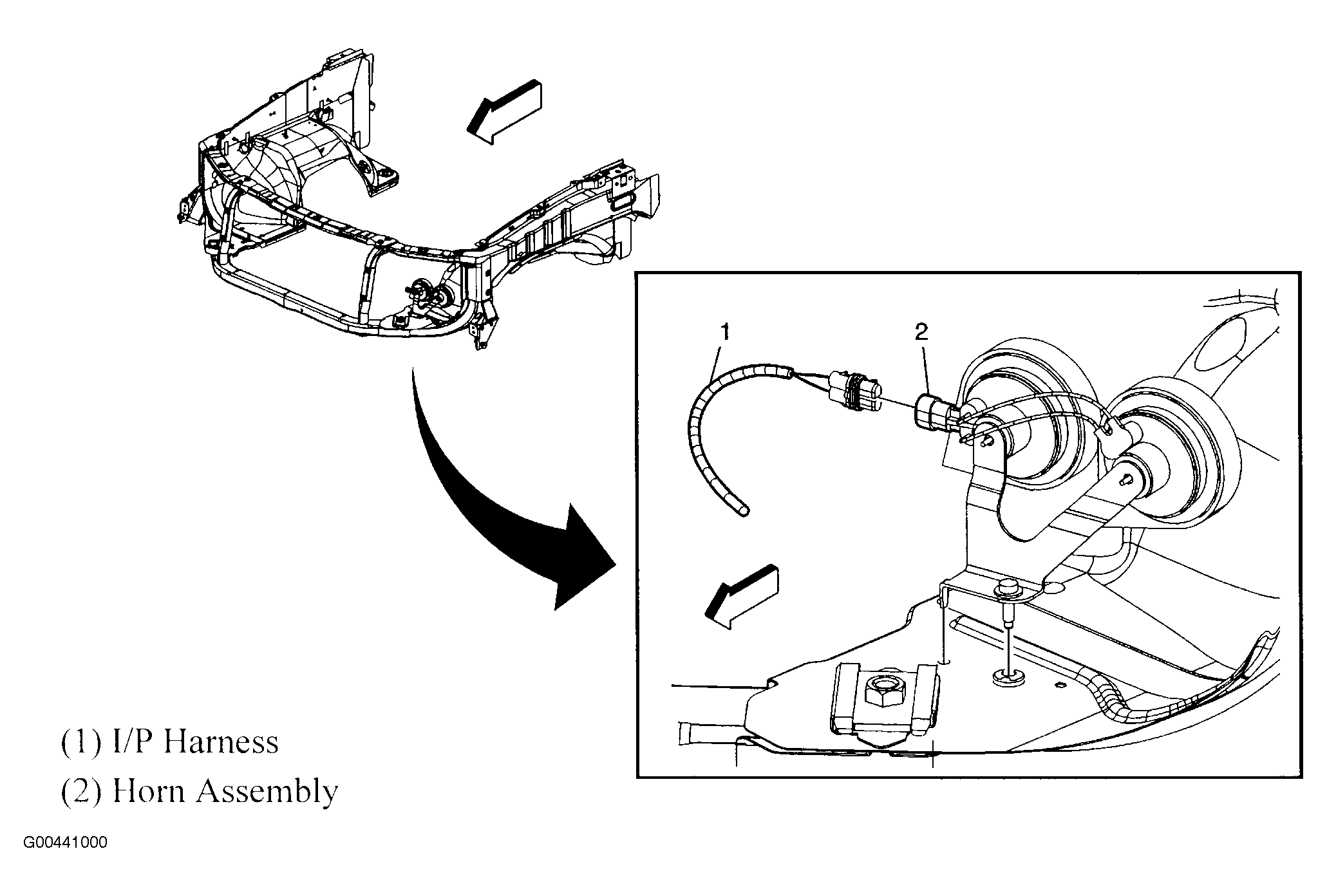 1

2

(1) I/P Harness

(2) Horn Assembly

G00441000