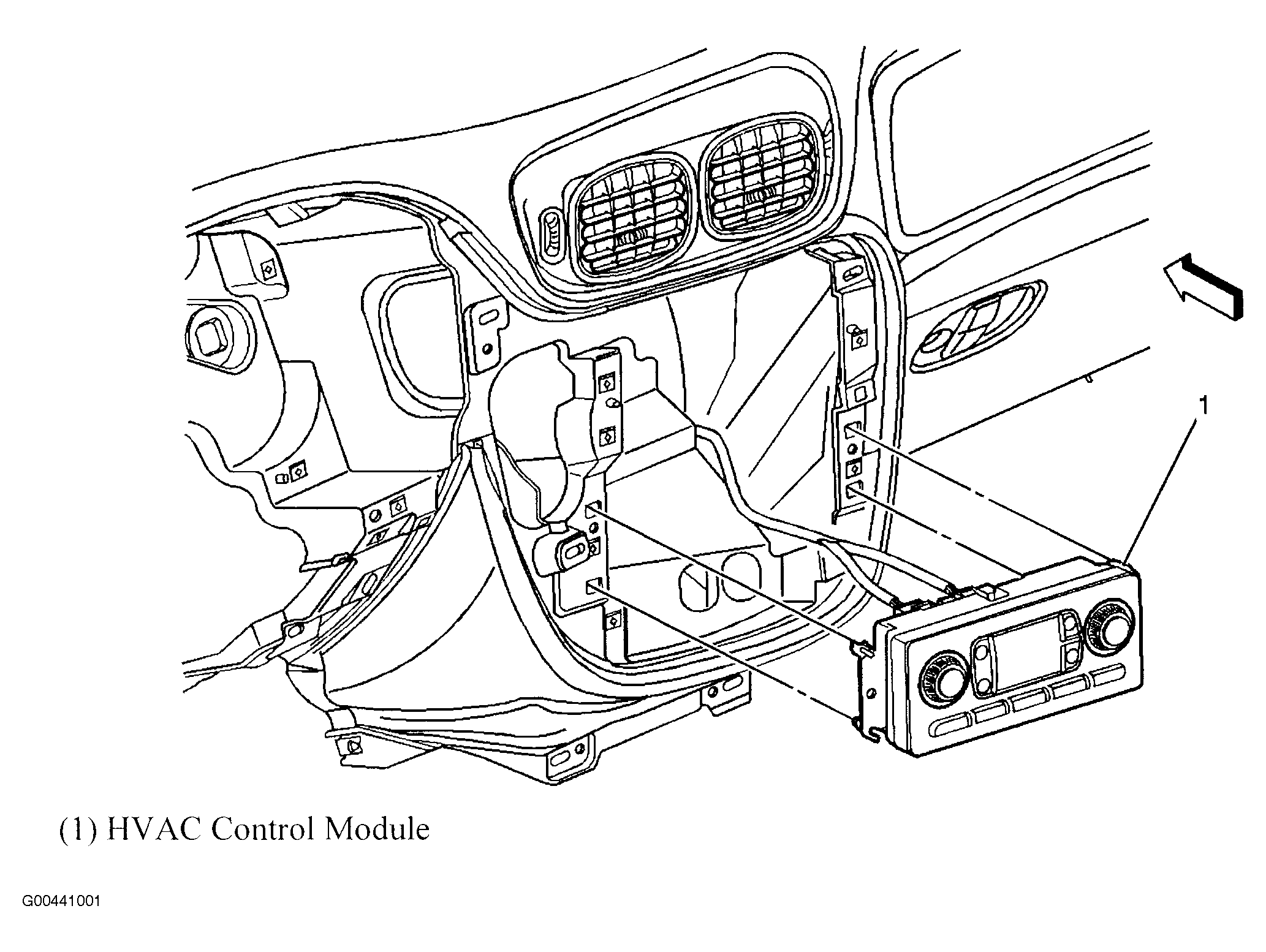 1

(1) HVAC Control Module

G00441001