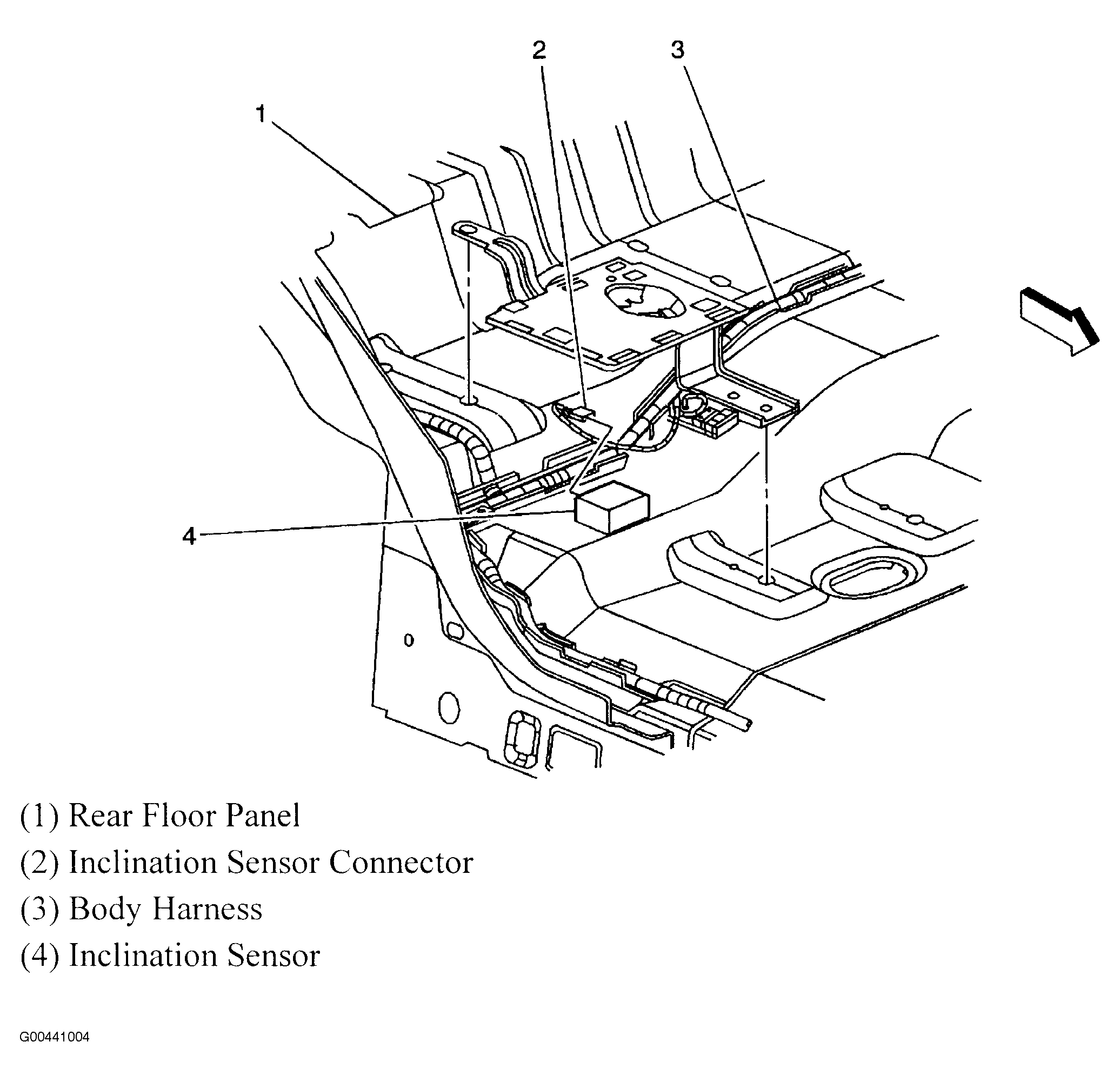 2
3
1
4

(1) Rear Floor Panel
(2) Inclination Sensor Connector
(3) Body Harness
(4) Inclination Sensor

G00441004