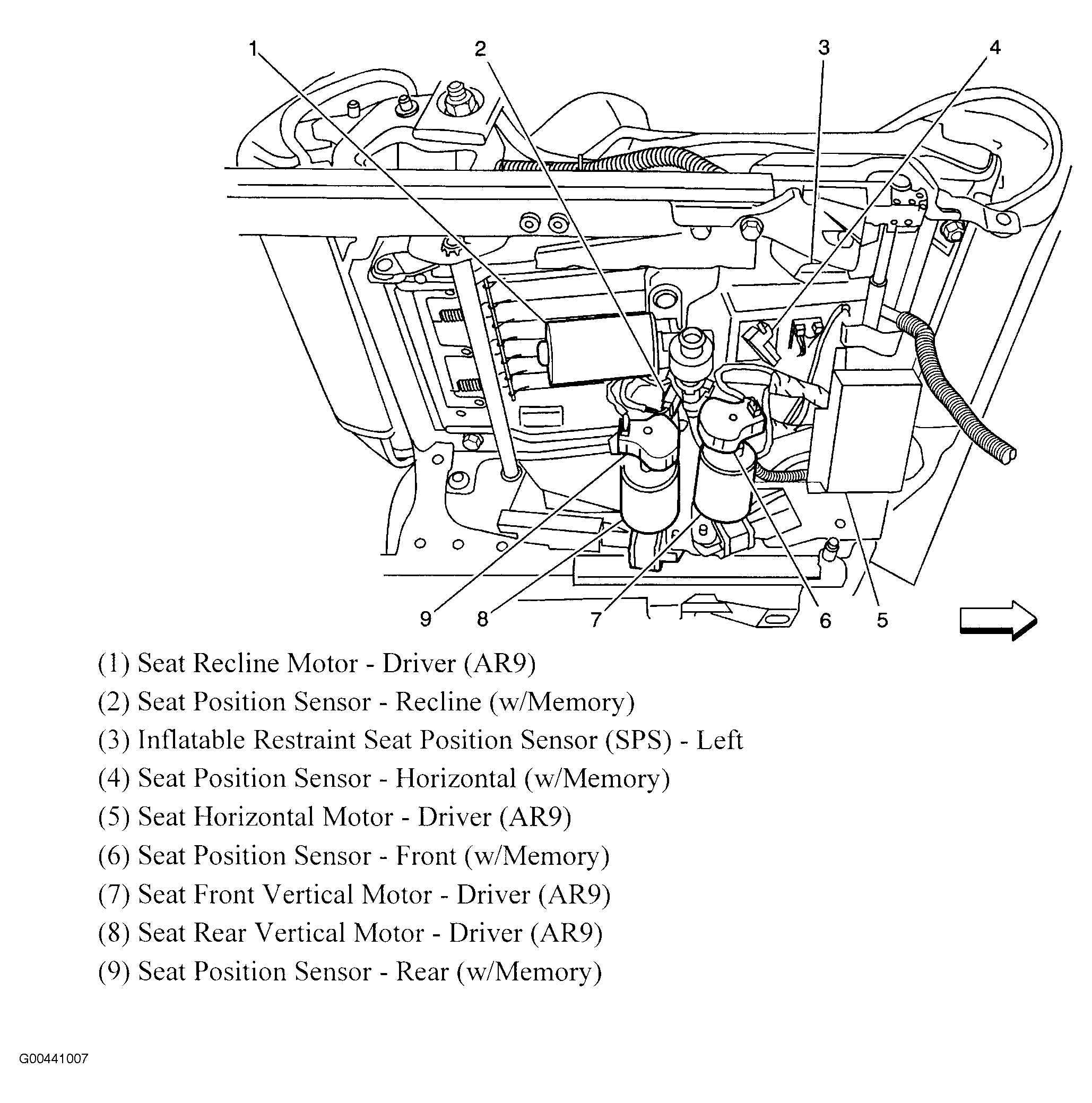 1 2 3 4

9 8 7 6 5

(1) Seat Recline Motor - Driver (AR9)
(2) Seat Position Sensor - Recline (w/Memory)
(3) Inflatable Restraint Seat Position Sensor (SPS) - Left
(4) Seat Position Sensor - Horizontal (w/Memory)
(5) Seat Horizontal Motor - Driver (AR9)
(6) Seat Position Sensor - Front (w/Memory)
(7) Seat Front Vertical Motor - Driver (AR9)
(8) Seat Rear Vertical Motor - Driver (AR9)
(9) Seat Position Sensor - Rear (w/Memory)

G00441007