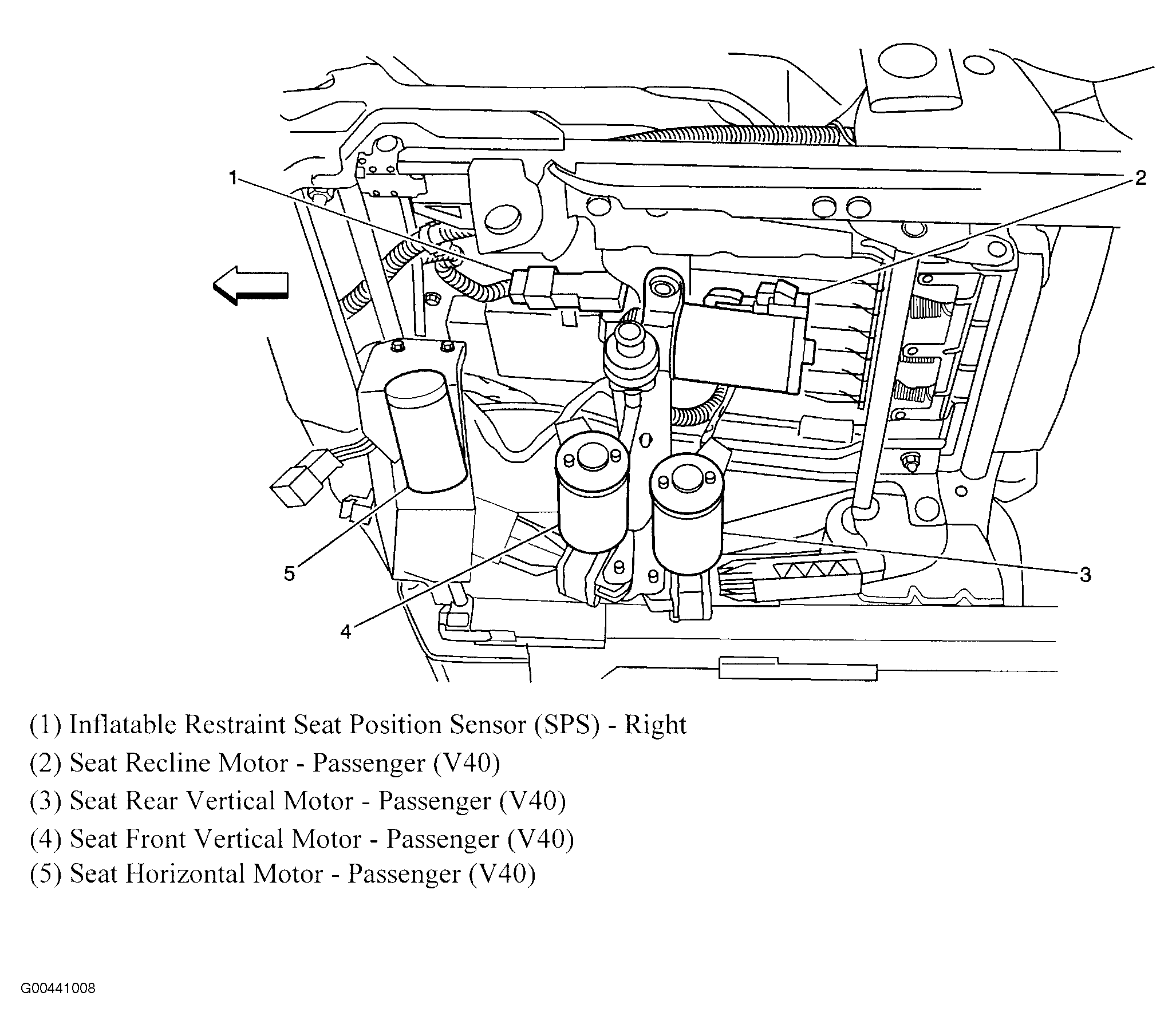 1
2
5
3
4

(1) Inflatable Restraint Seat Position Sensor (SPS) - Right
(2) Seat Recline Motor - Passenger (V40)
(3) Seat Rear Vertical Motor - Passenger (V40)
(4) Seat Front Vertical Motor - Passenger (V40)
(5) Seat Horizontal Motor - Passenger (V40)

G00441008