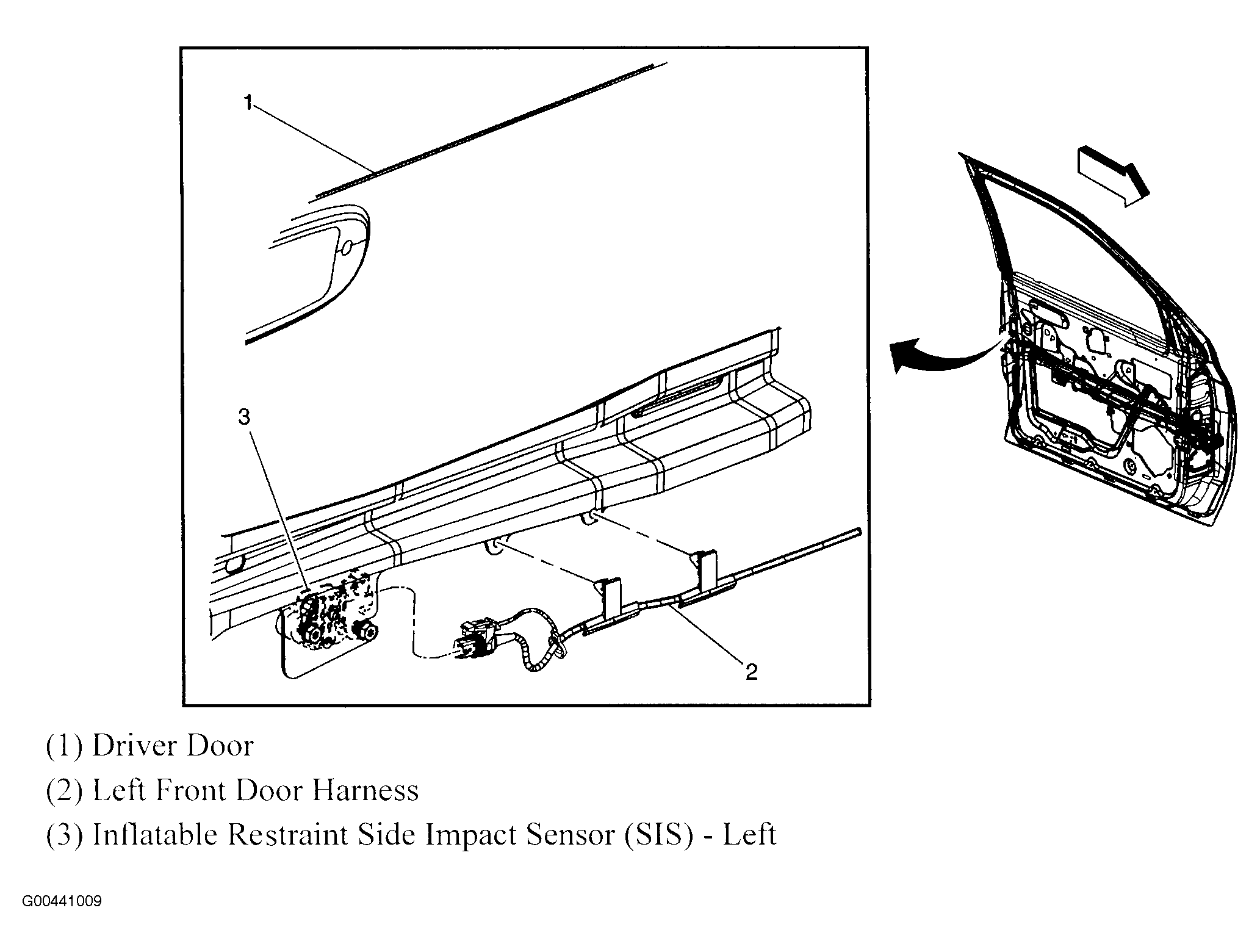 1

3

2

(1) Driver Door

(2) Left Front Door Harness

(3) Inflatable Restraint Side Impact Sensor (SIS) - Left

G00441009