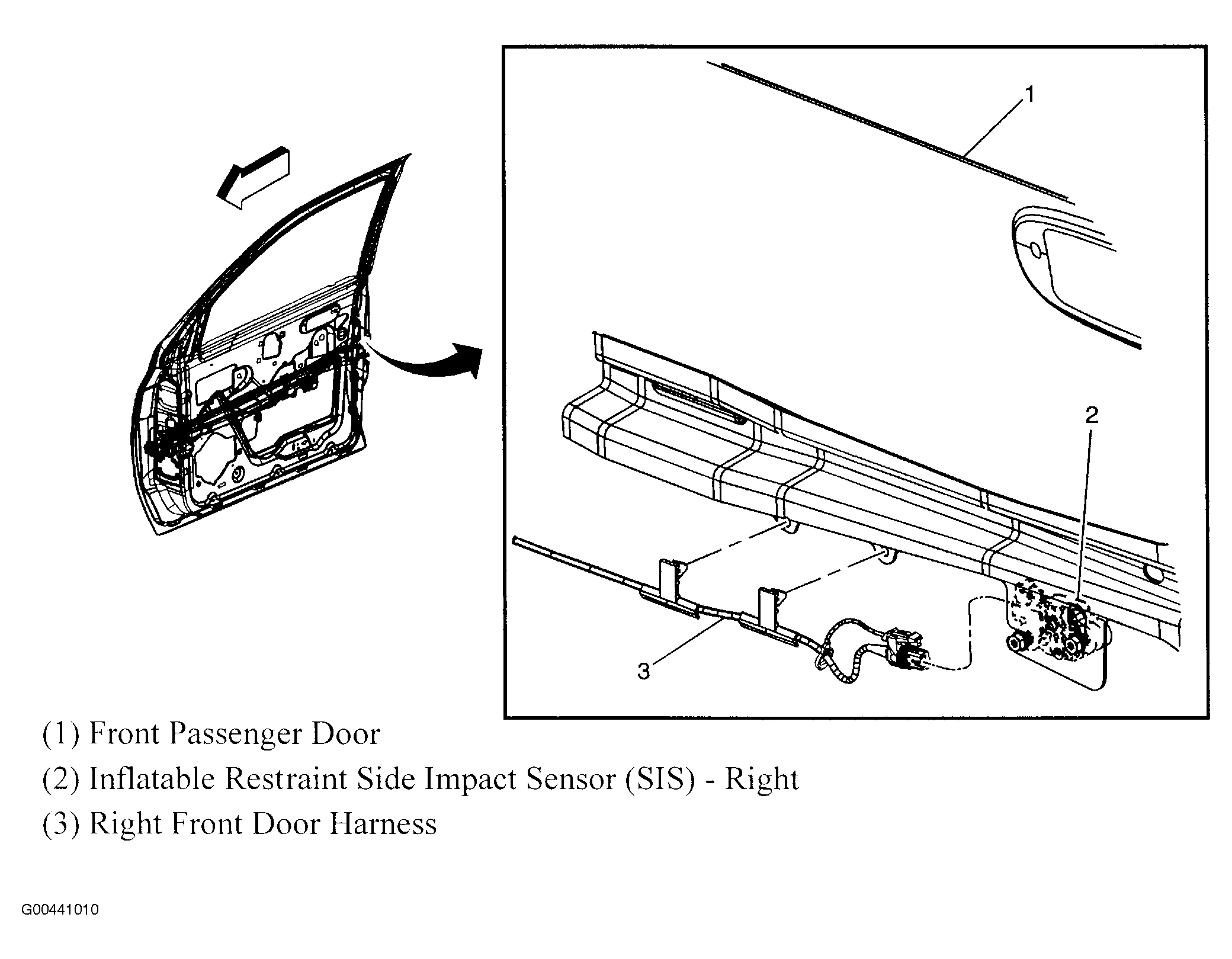 1

2

3

(1) Front Passenger Door

(2) Inflatable Restraint Side Impact Sensor (SIS) - Right

(3) Right Front Door Harness

G00441010