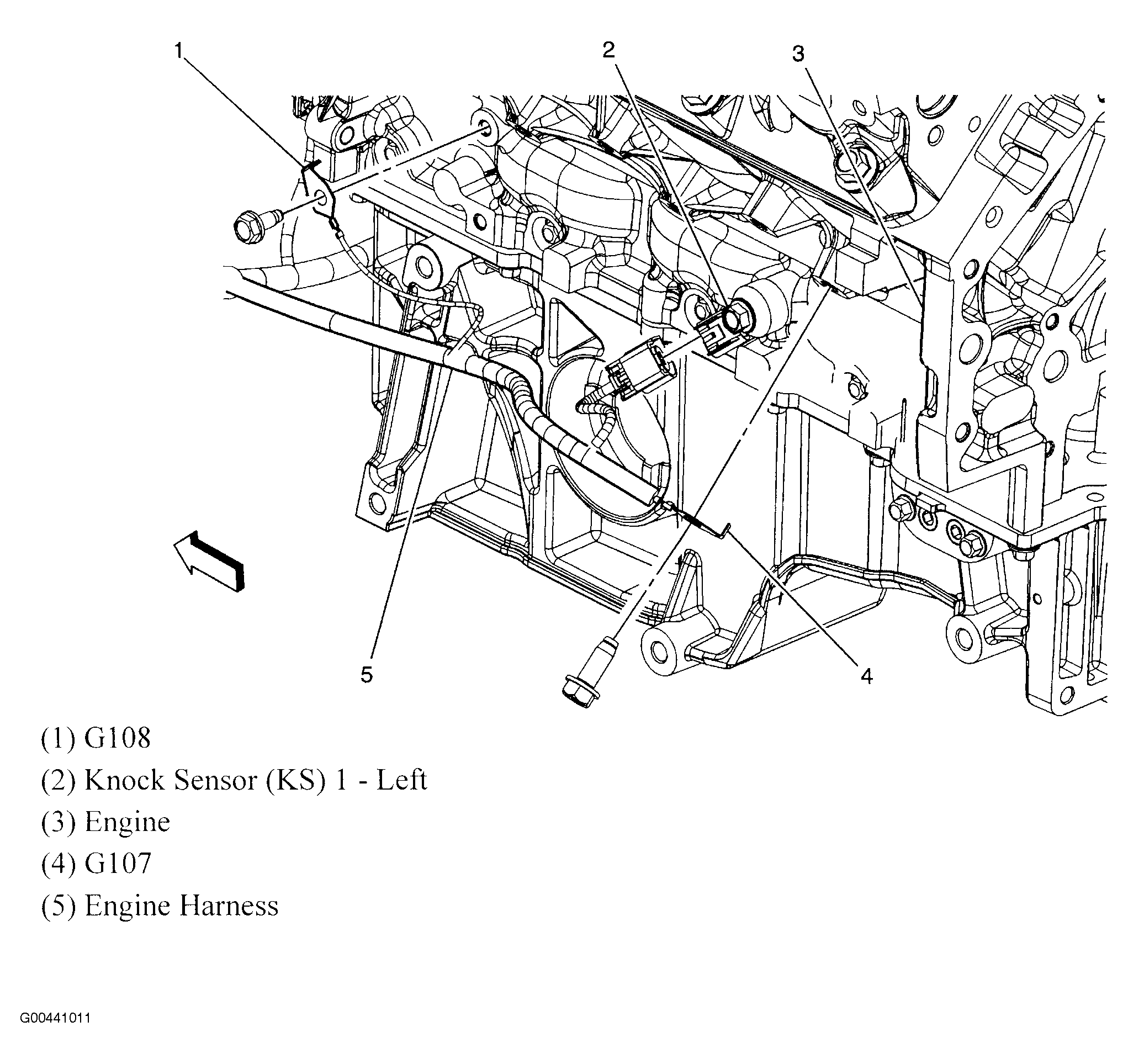 1
2
3
5
4

(1) G108

(2) Knock Sensor (KS) 1 - Left

(3) Engine

(4) G107

(5) Engine Harness

G00441011