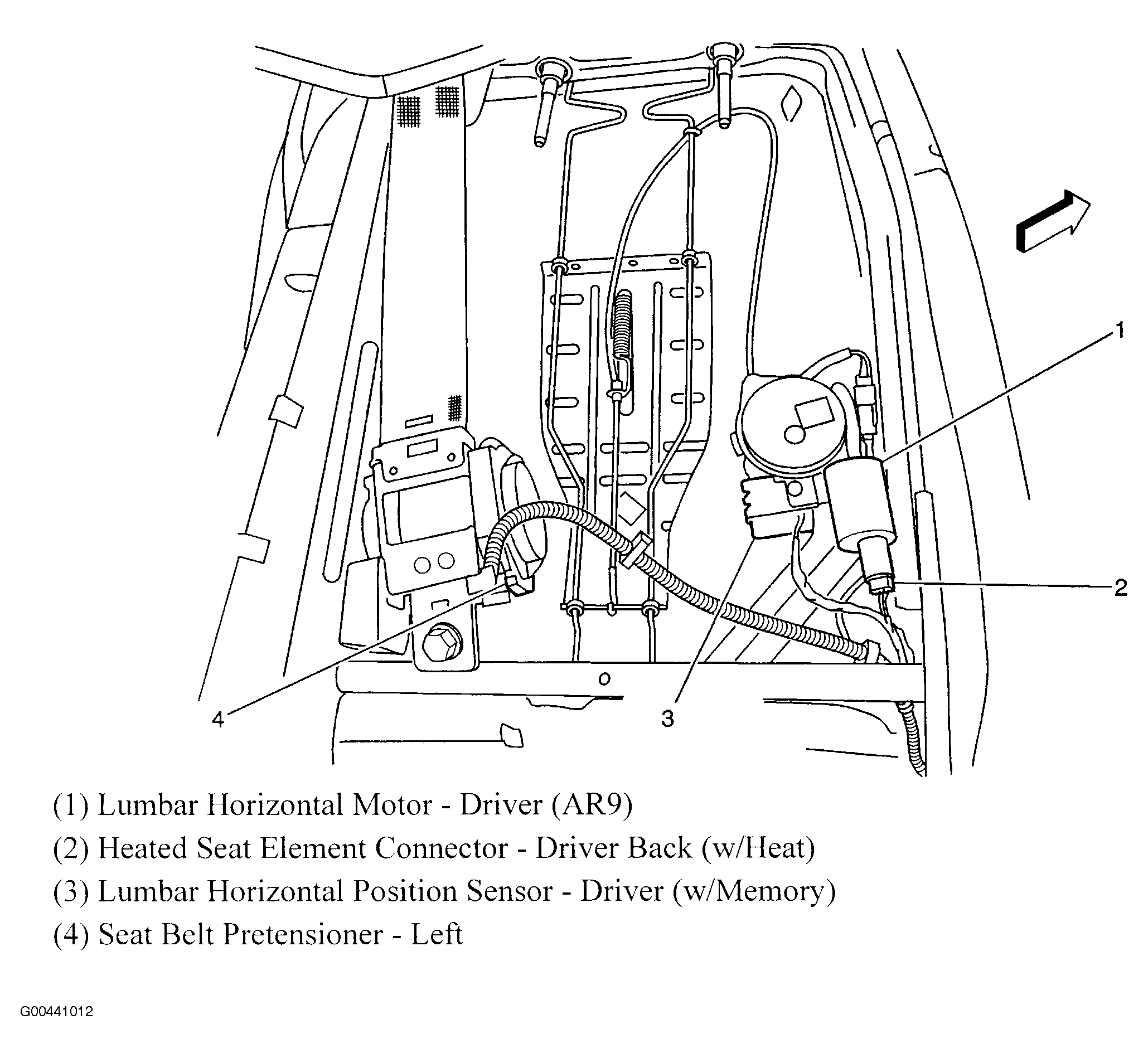 1

2

4

3

(1) Lumbar Horizontal Motor - Driver (AR9)

(2) Heated Seat Element Connector - Driver Back (w/Heat)

(3) Lumbar Horizontal Position Sensor - Driver (w/Memory)

(4) Seat Belt Pretensioner - Left

G00441012