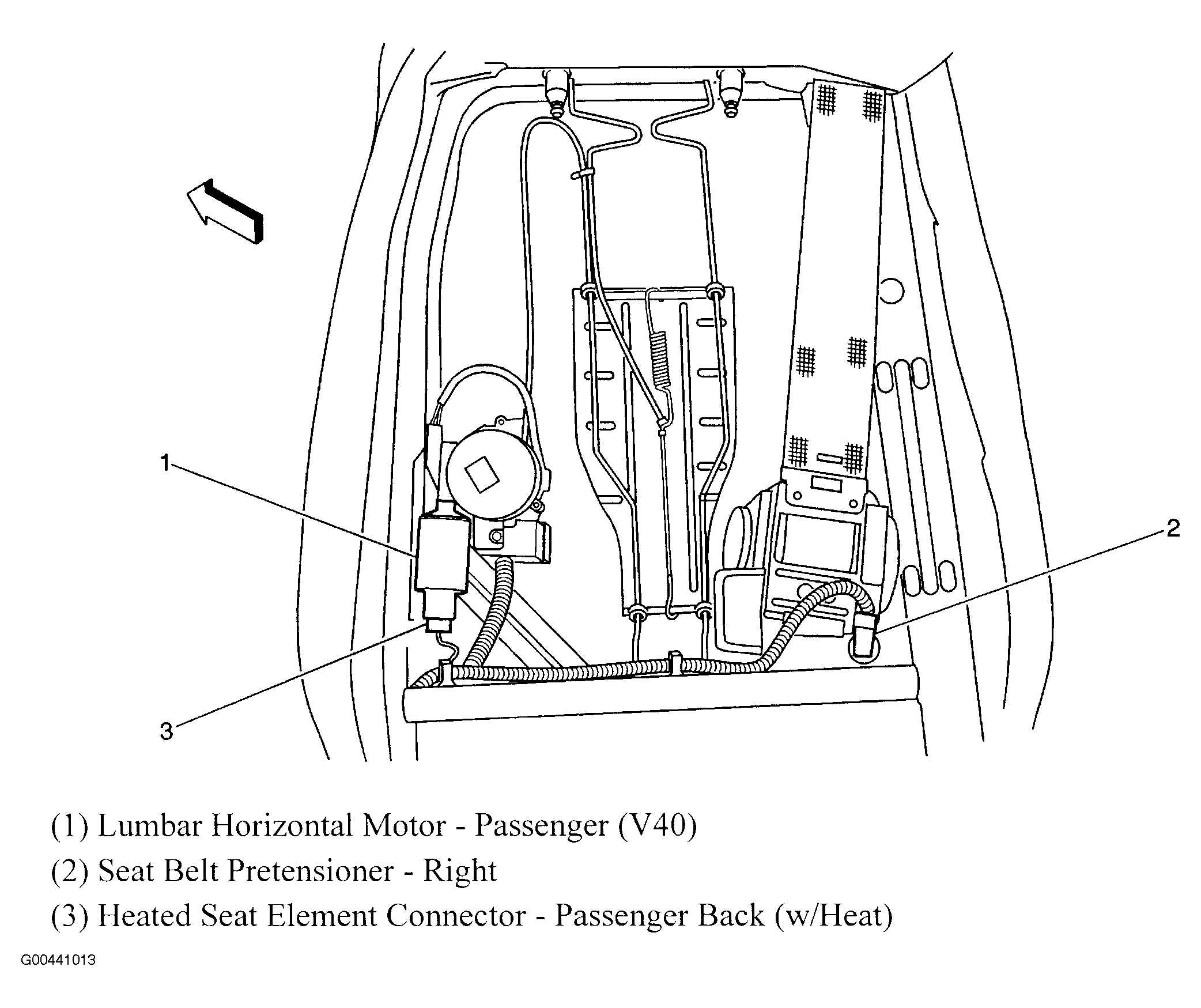 1

2

3

(1) Lumbar Horizontal Motor - Passenger (V40)

(2) Seat Belt Pretensioner - Right

(3) Heated Seat Element Connector - Passenger Back (w/Heat)

G00441013