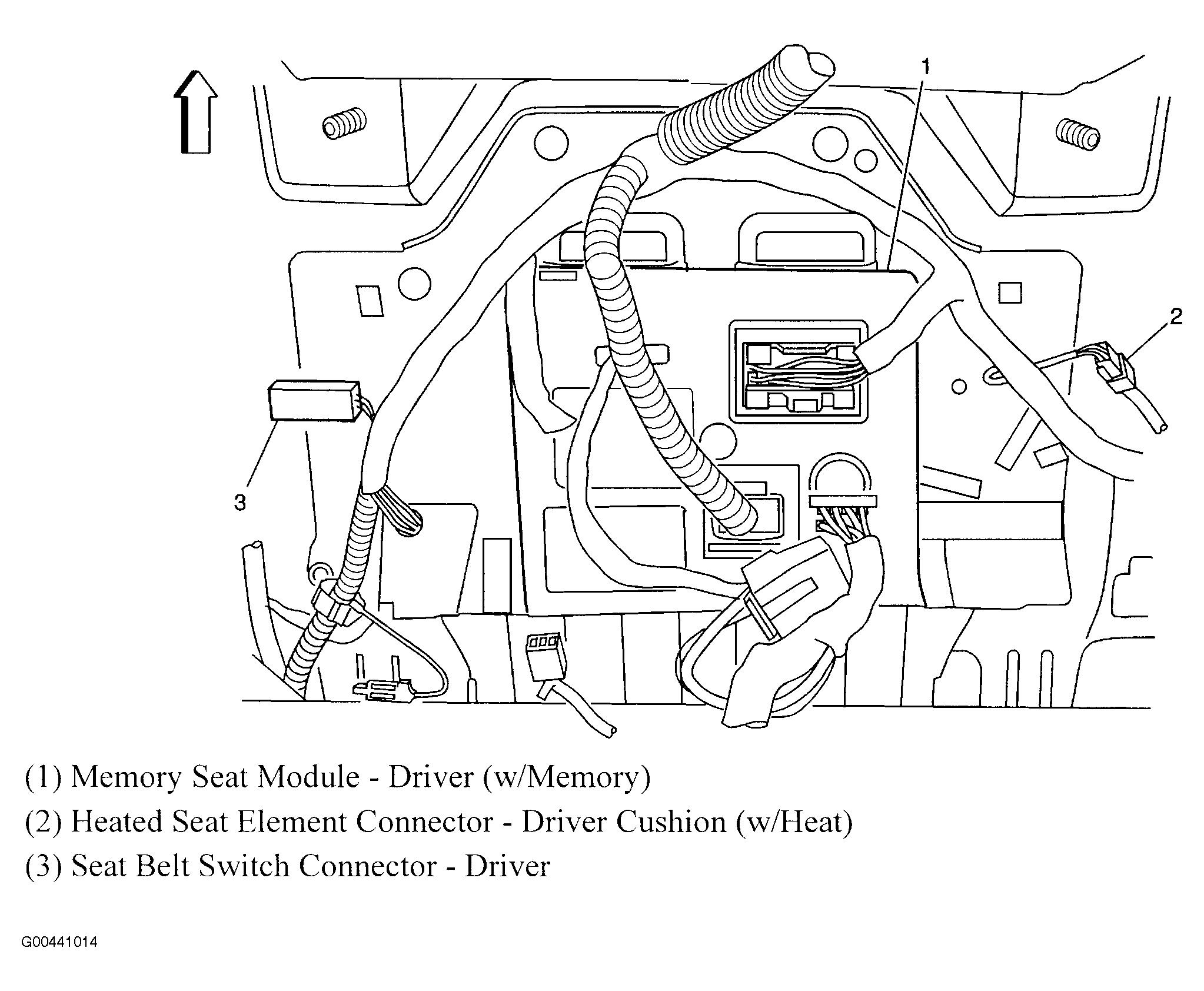 1

2

3

(1) Memory Seat Module - Driver (w/Memory)

(2) Heated Seat Element Connector - Driver Cushion (w/Heat)

(3) Seat Belt Switch Connector - Driver

G00441014