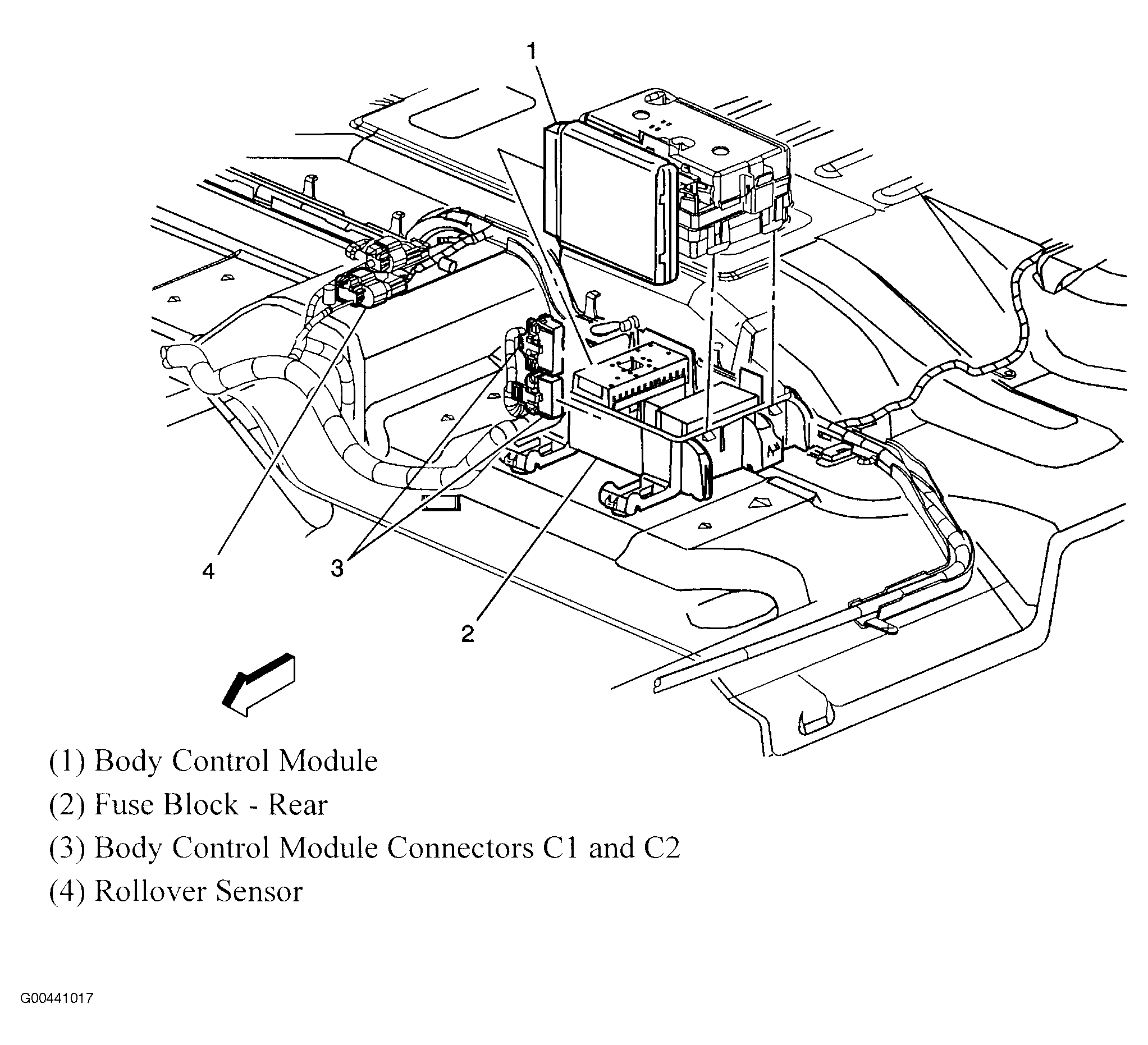 1

4

3

2

(1) Body Control Module

(2) Fuse Block - Rear

(3) Body Control Module Connectors C1 and C2

(4) Rollover Sensor

G00441017