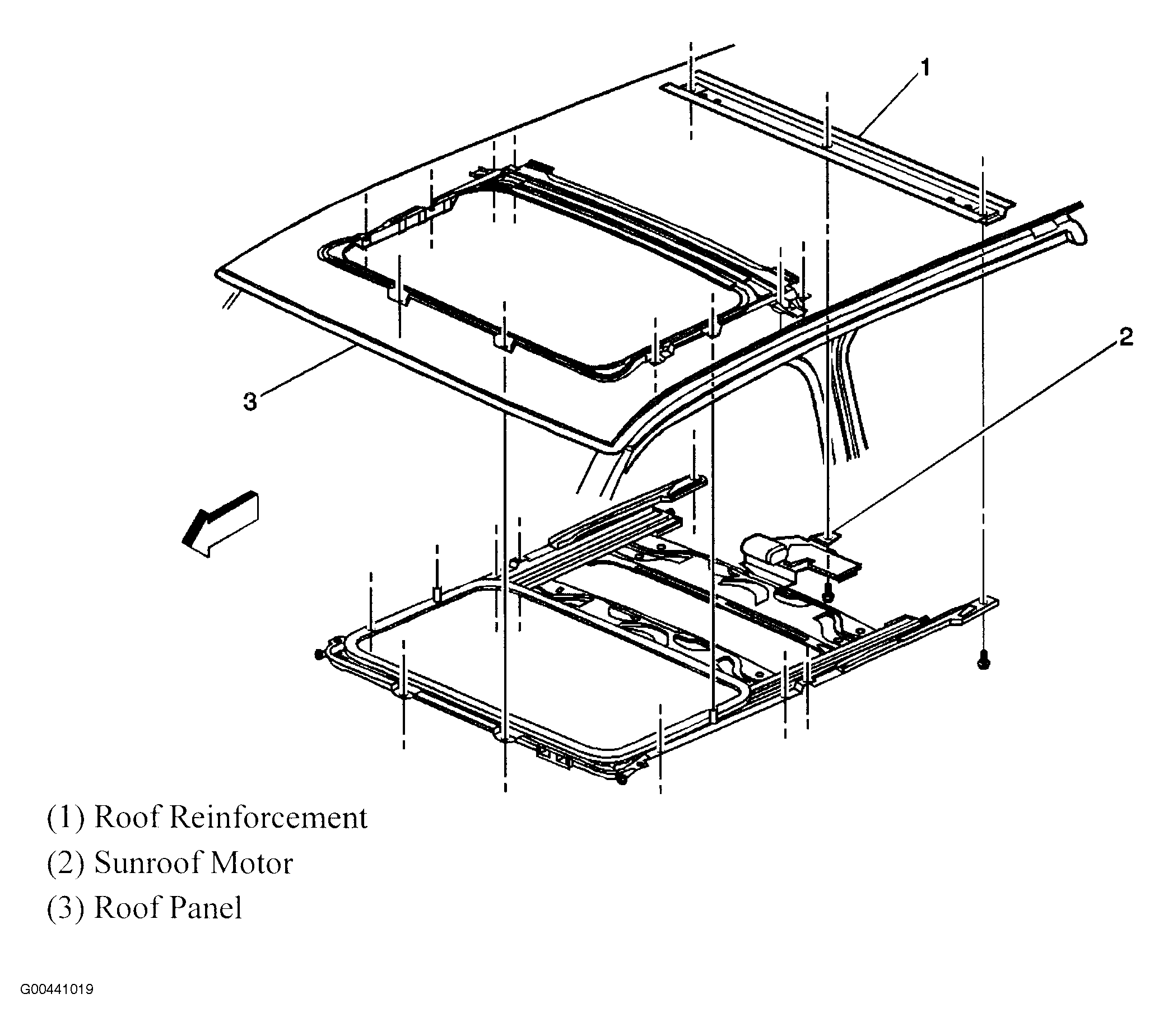 1

2

3

(1) Roof Reinforcement

(2) Sunroof Motor

(3) Roof Panel

G00441019